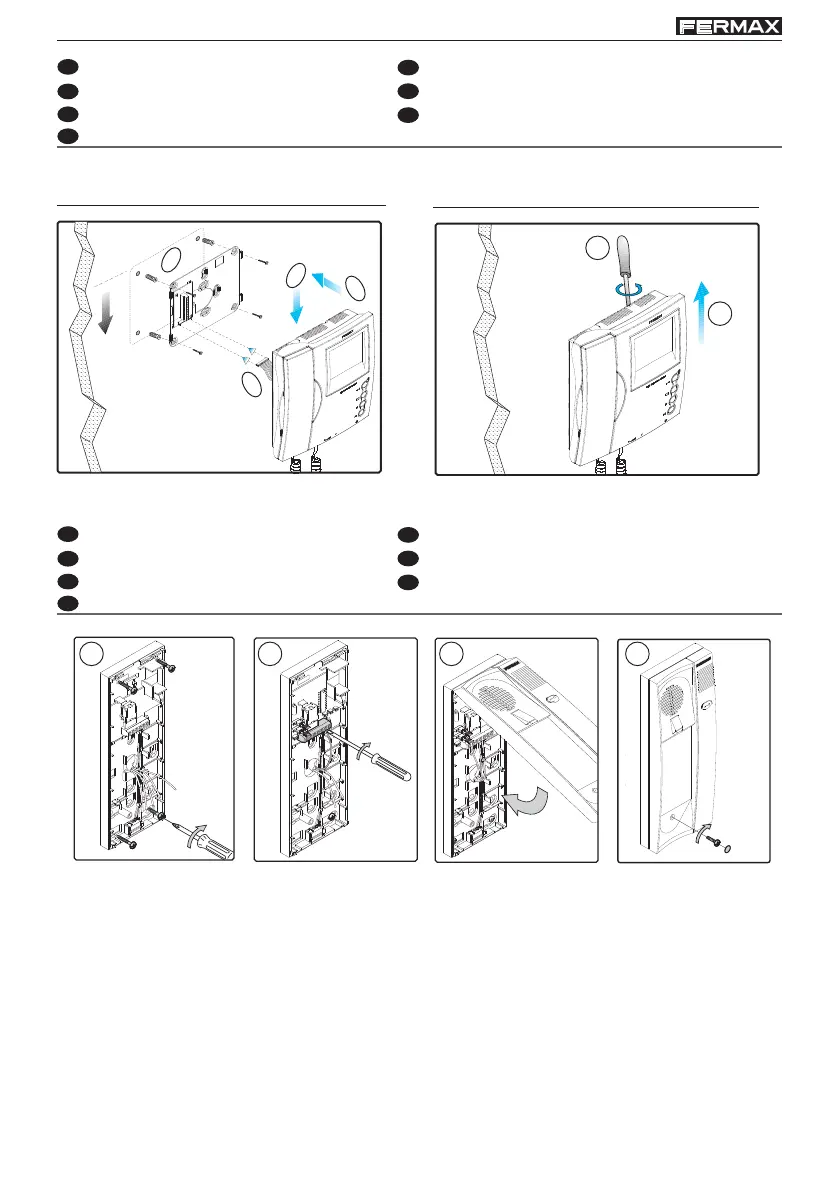 FERMAX