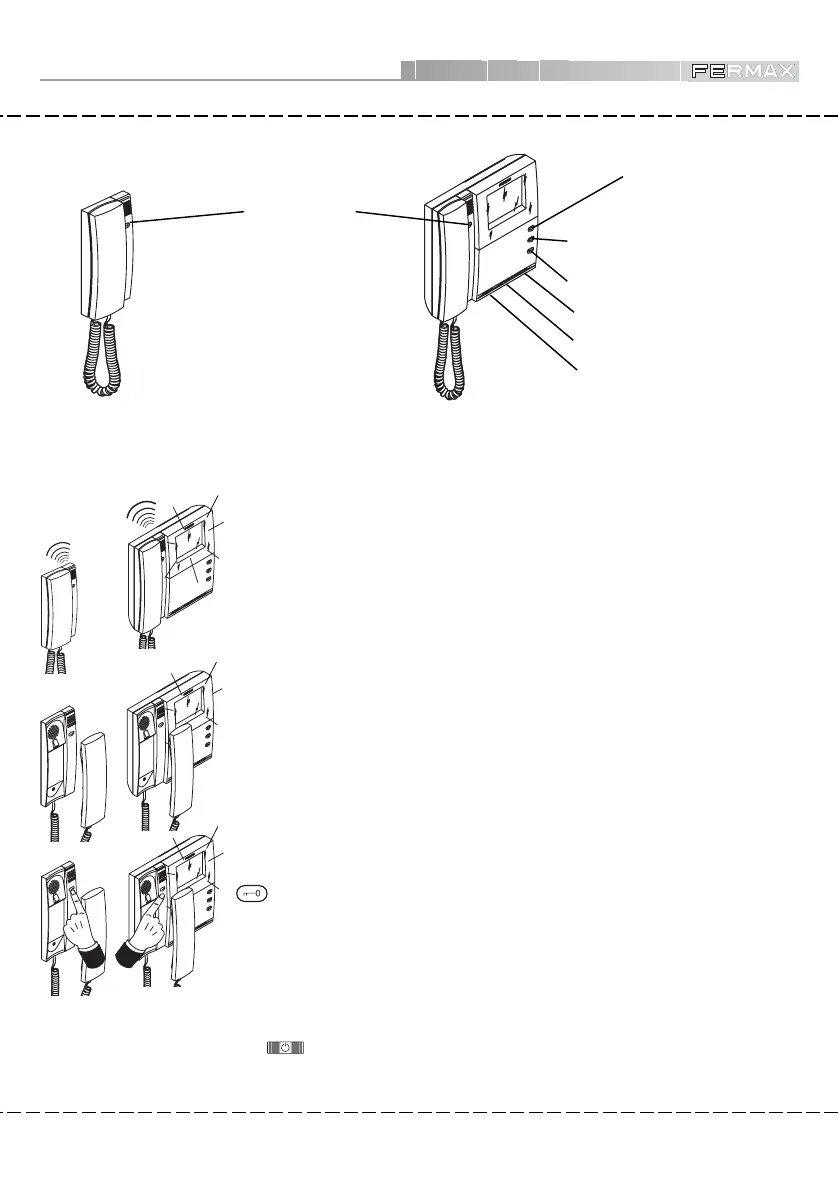 FERMAX