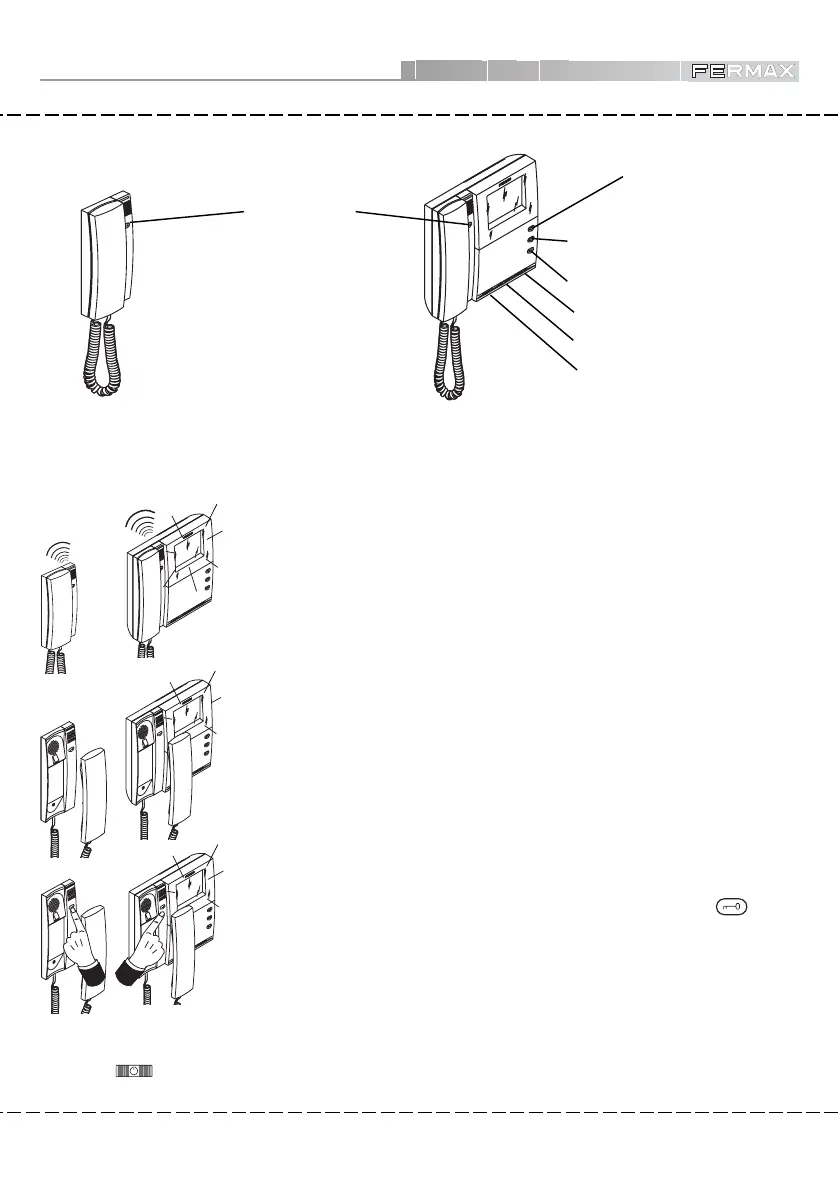 FERMAX