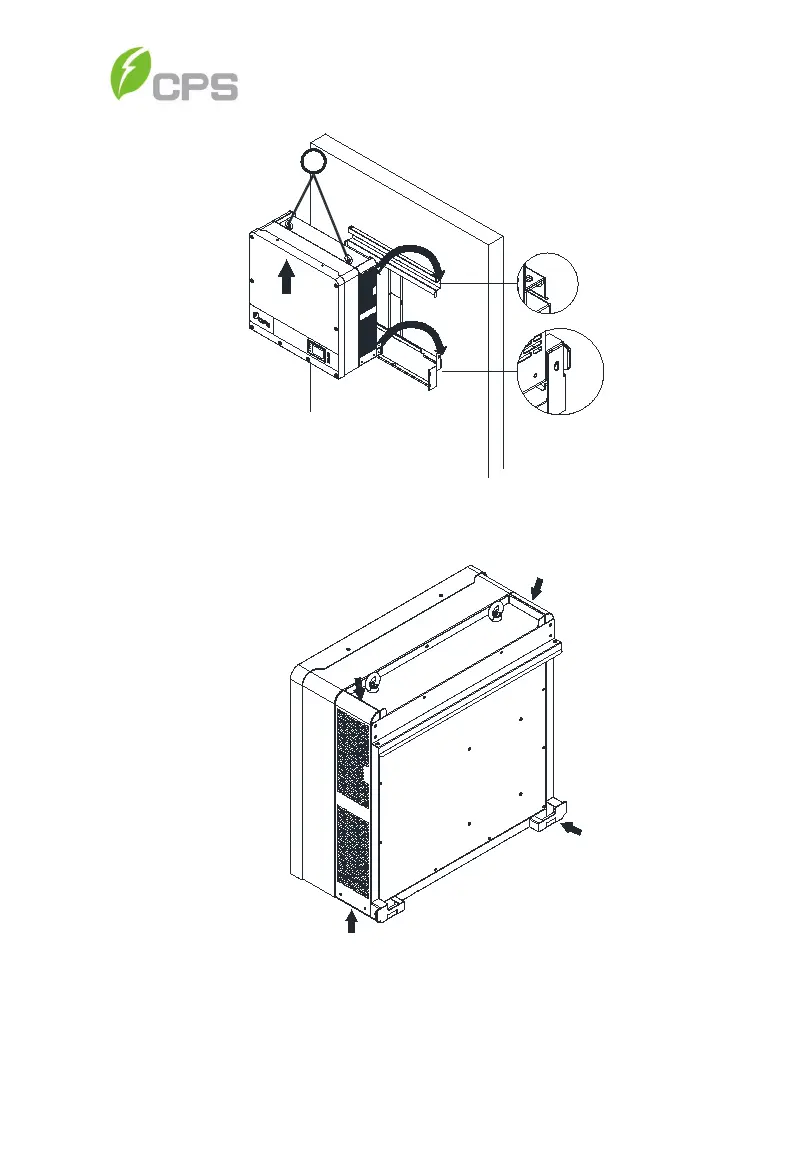 CPS