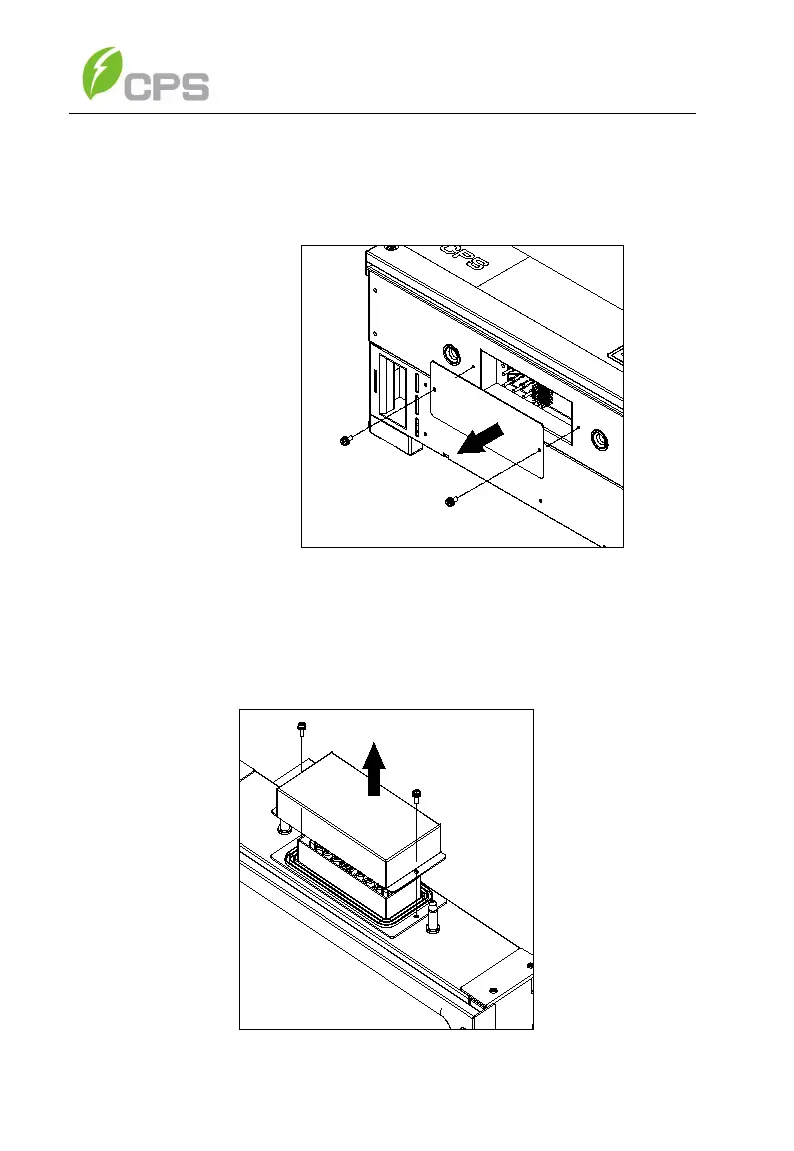 CPS

CPS