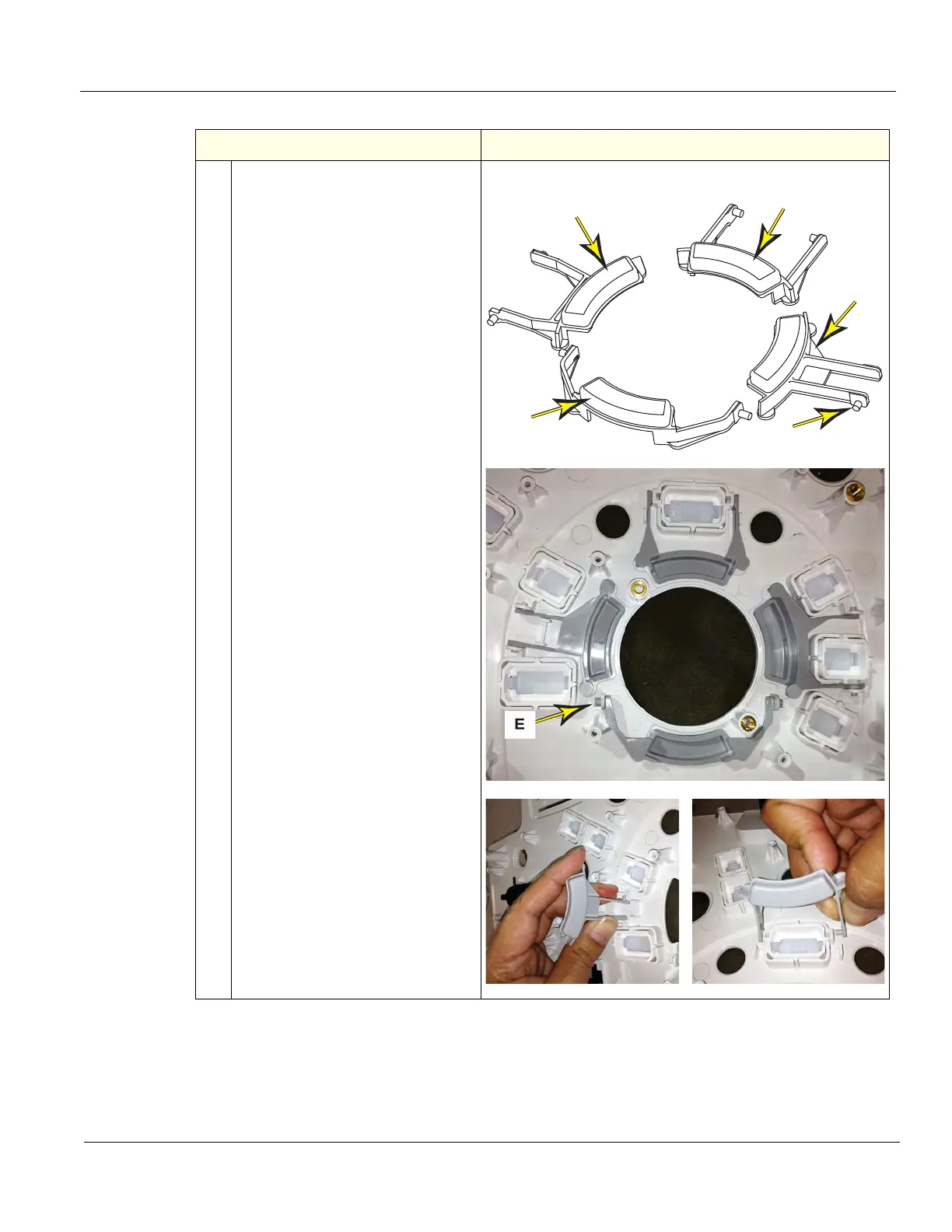 E