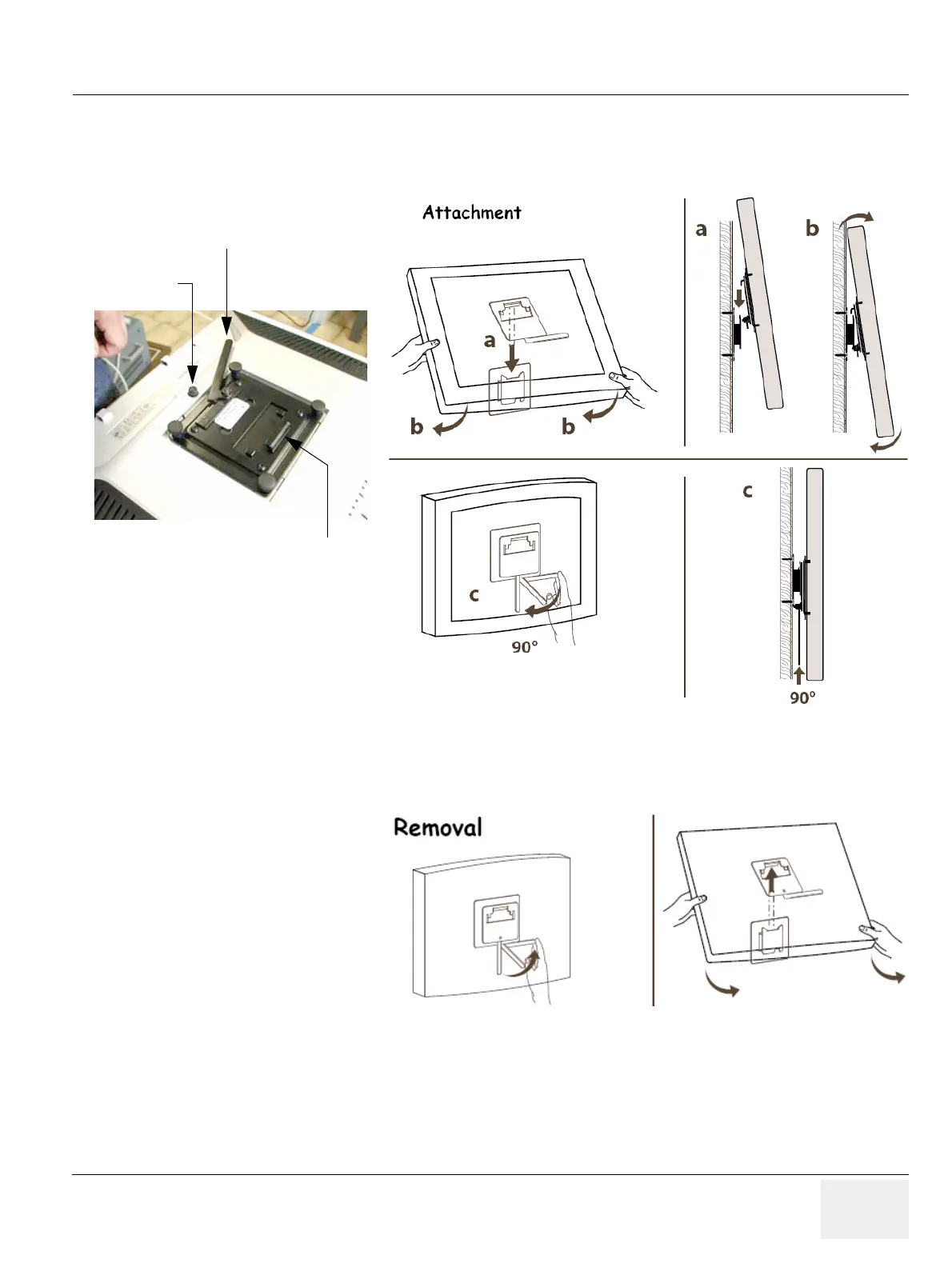 Attachment

a

b

b

a

b

c

90°

c

90°

Removal