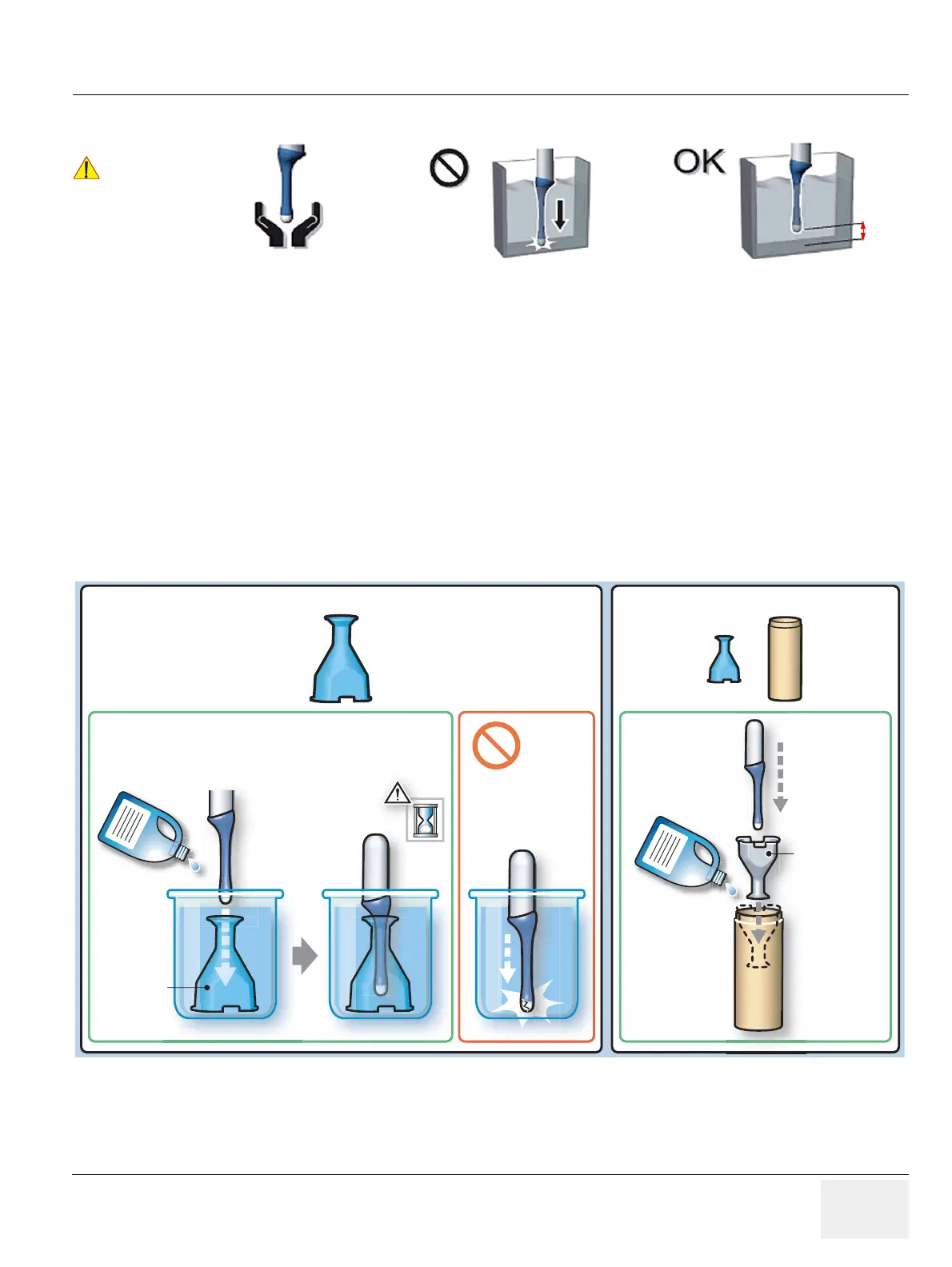 OK