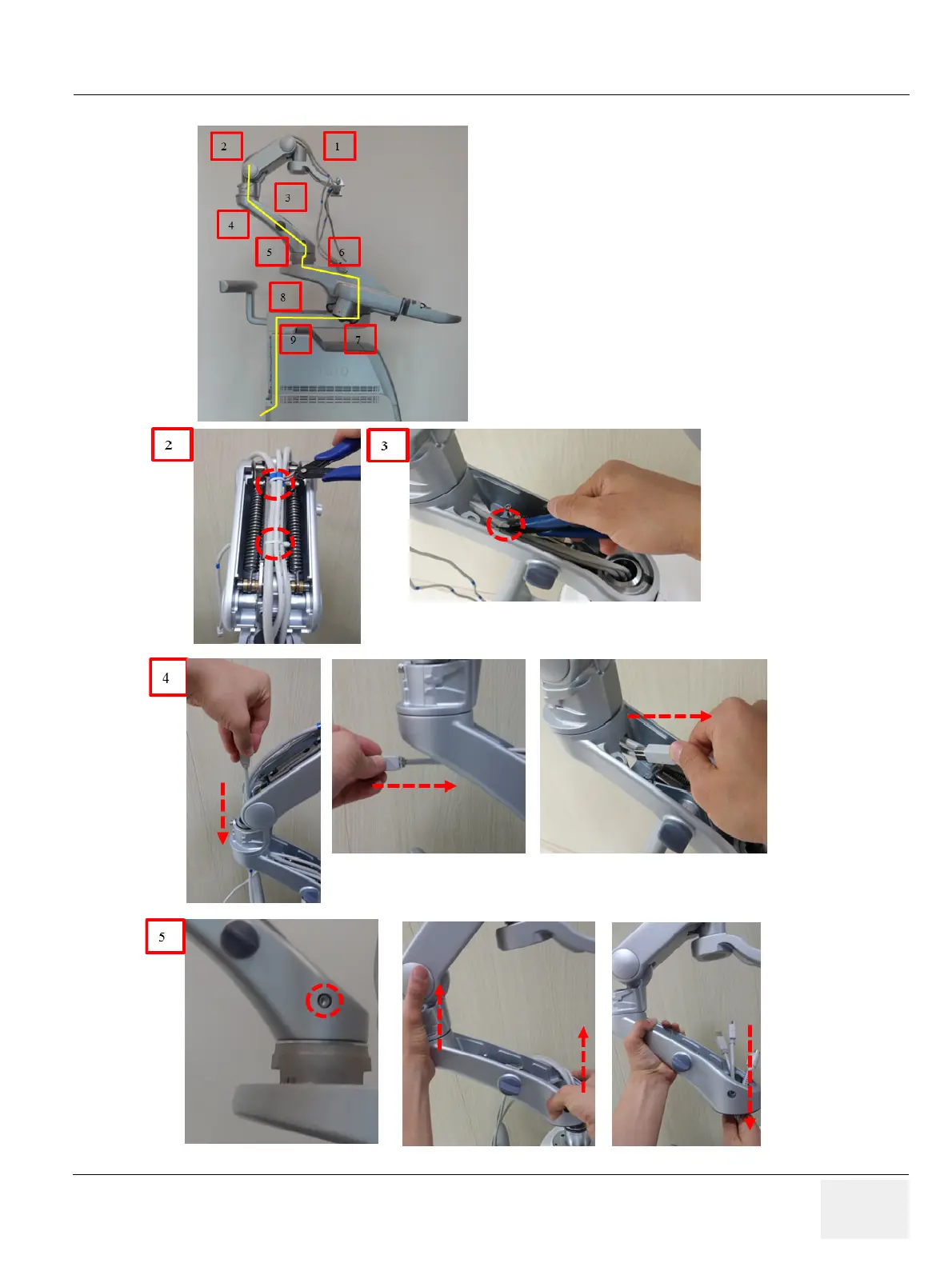 2
1
3
4
5
6
8
9
7

2

3

4

5