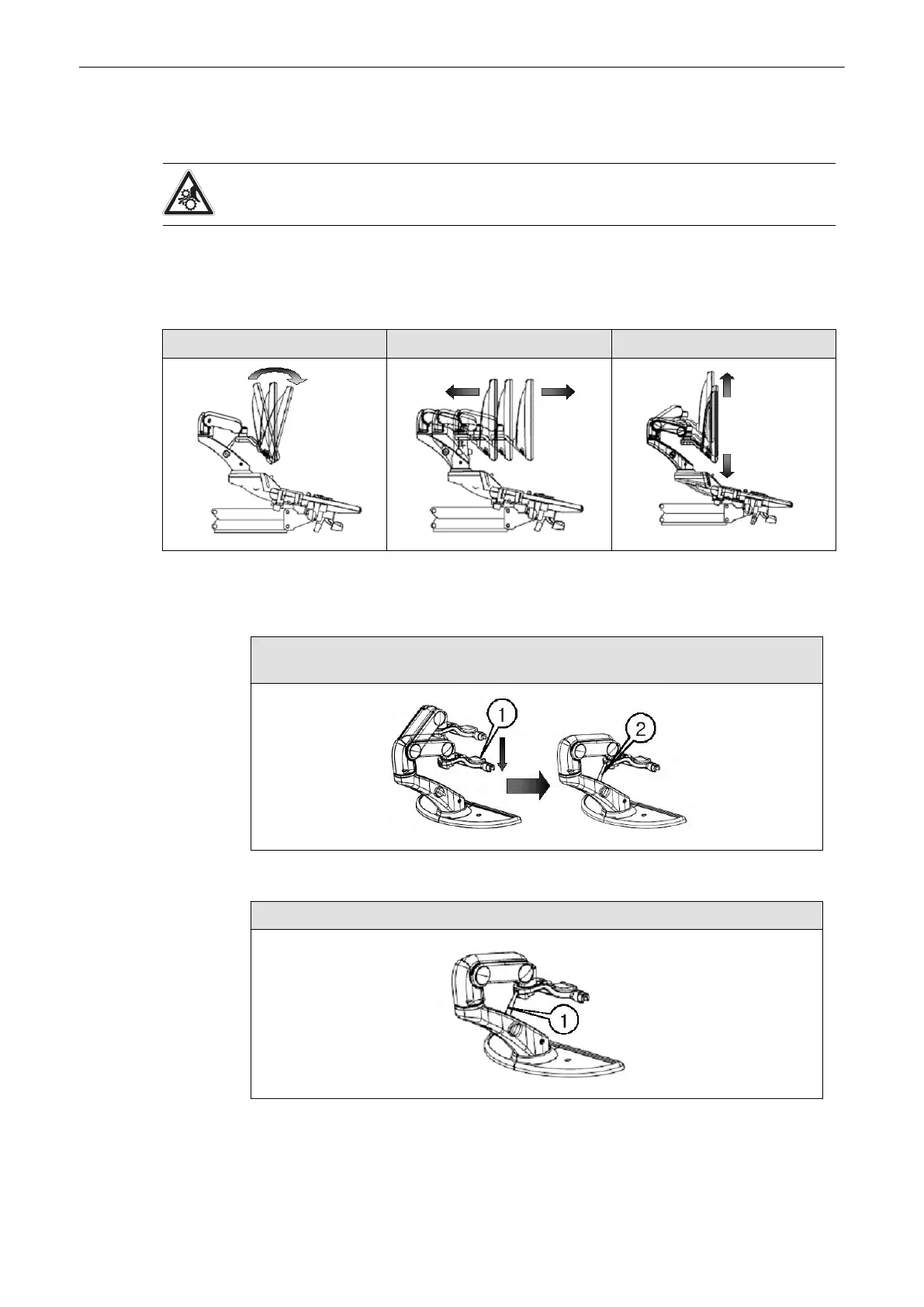 1

2

1