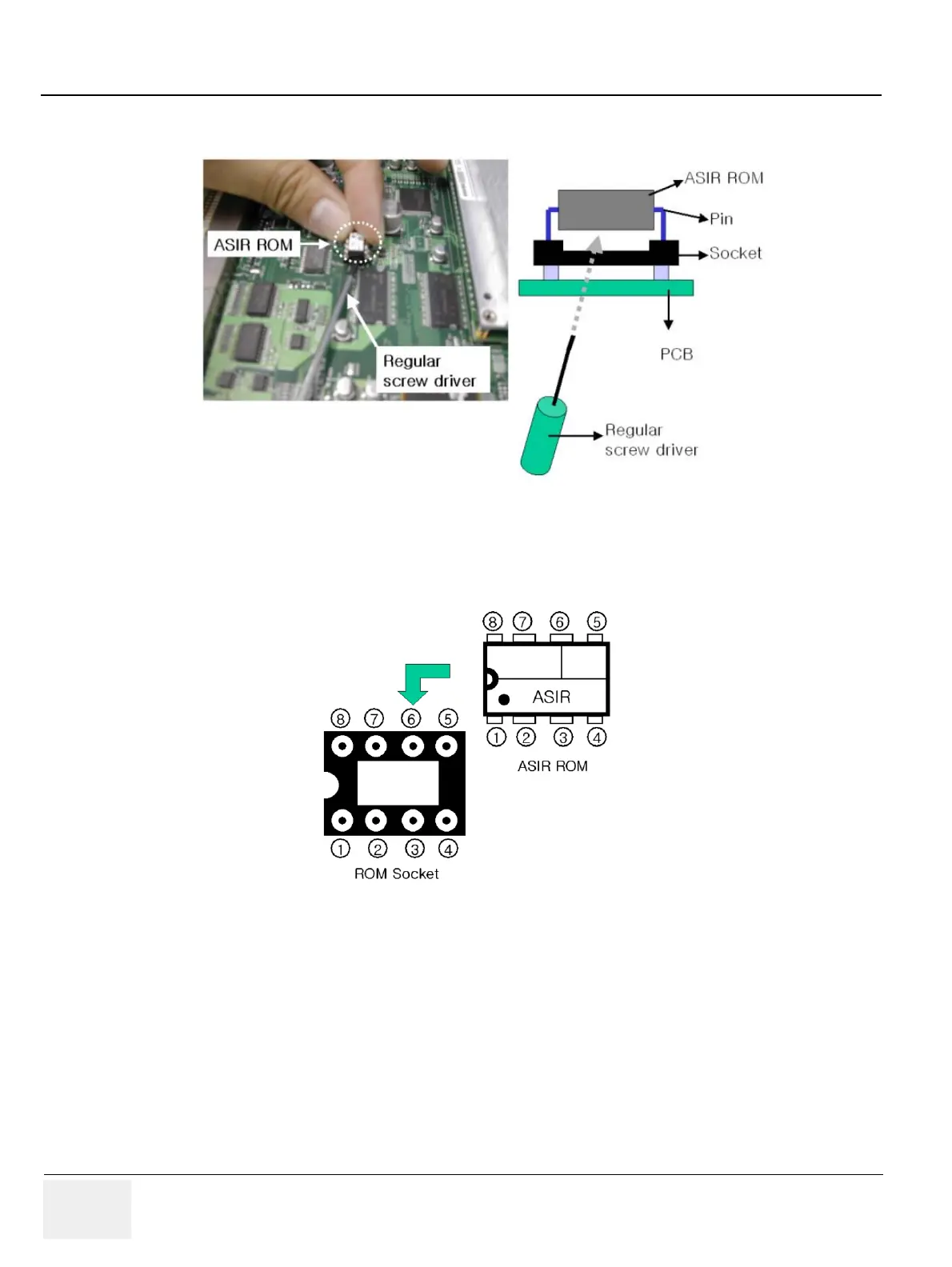 ASIR ROM

Regular screw driver

ASIR ROM

Pin

Socket

PCB

Regular screw driver

⑧ ⑦ ⑥ ⑤

ASIR

① ② ③ ④

ASIR ROM

⑧ ⑦ ⑥ ⑤

① ② ③ ④

ROM Socket