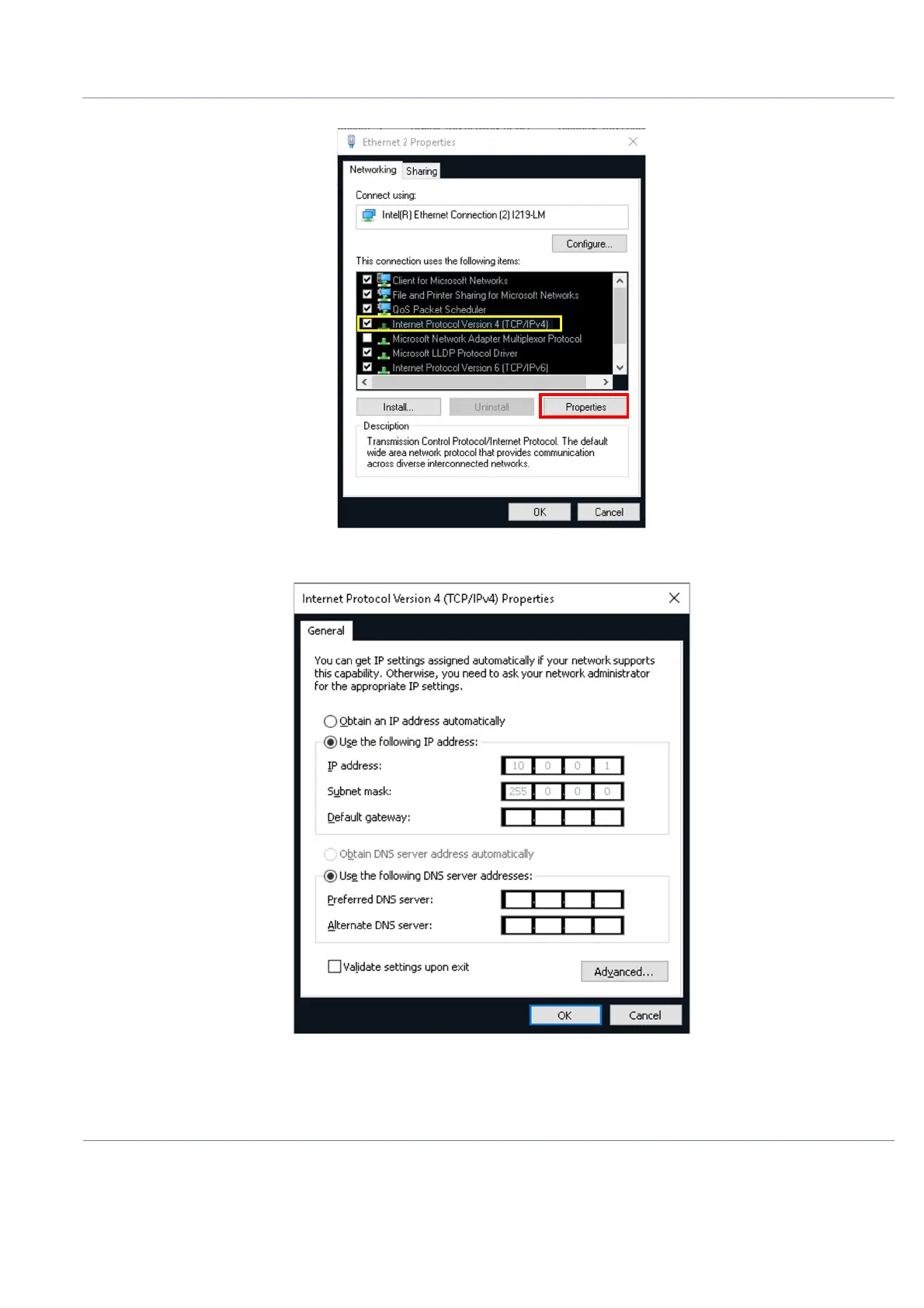 Ethernet 2 Properties

Networking Sharing

Connect using:

Intel(R) Ethernet Connection (2) I219-LM

Configure...

This connection uses the following items:

Client for Microsoft Networks
File and Printer Sharing for Microsoft Networks
QoS Packet Scheduler
Internet Protocol Version 4 (TCP/IPv4)
Microsoft Network Adapter Multiplexor Protocol
Microsoft LLDP Protocol Driver
Internet Protocol Version 6 (TCP/IPv6)

Install... Uninstall Properties

Description

Transmission Control Protocol/Internet Protocol. The default wide area network protocol that provides communication across diverse interconnected networks.

OK Cancel

Internet Protocol Version 4 (TCP/IPv4) Properties

General

You can get IP settings assigned automatically if your network supports this capability. Otherwise, you need to ask your network administrator for the appropriate IP settings.

Obtain an IP address automatically

Use the following IP address:

IP address: 10 . 0 . 0 . 1

Subnet mask: 255 . 0 . 0 . 0

Default gateway:

Obtain DNS server address automatically

Use the following DNS server addresses:

Preferred DNS server:

Alternate DNS server:

Validate settings upon exit

Advanced...

OK Cancel