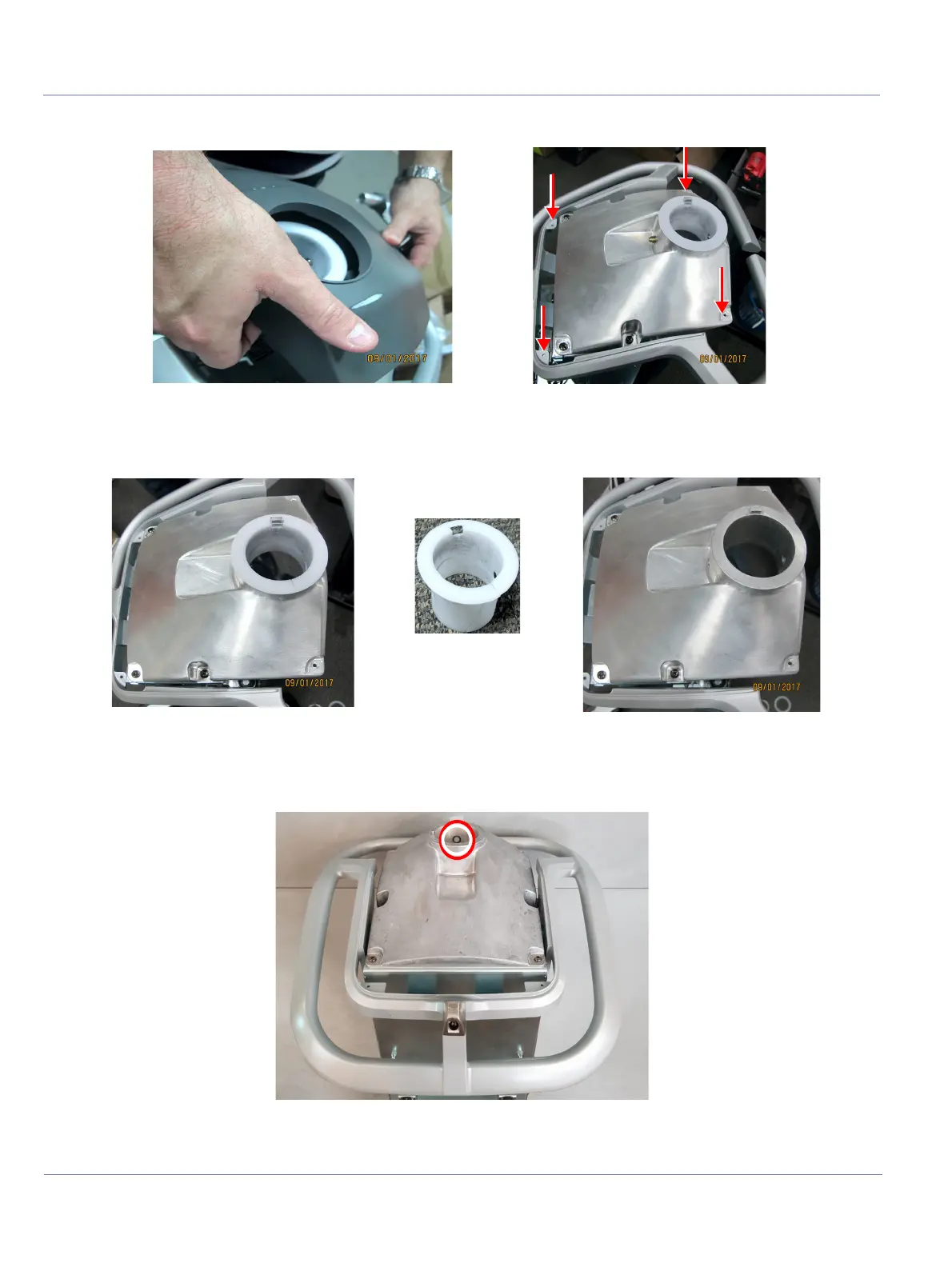 09/01/2017

09/01/2017

09/01/2017

09/01/2017