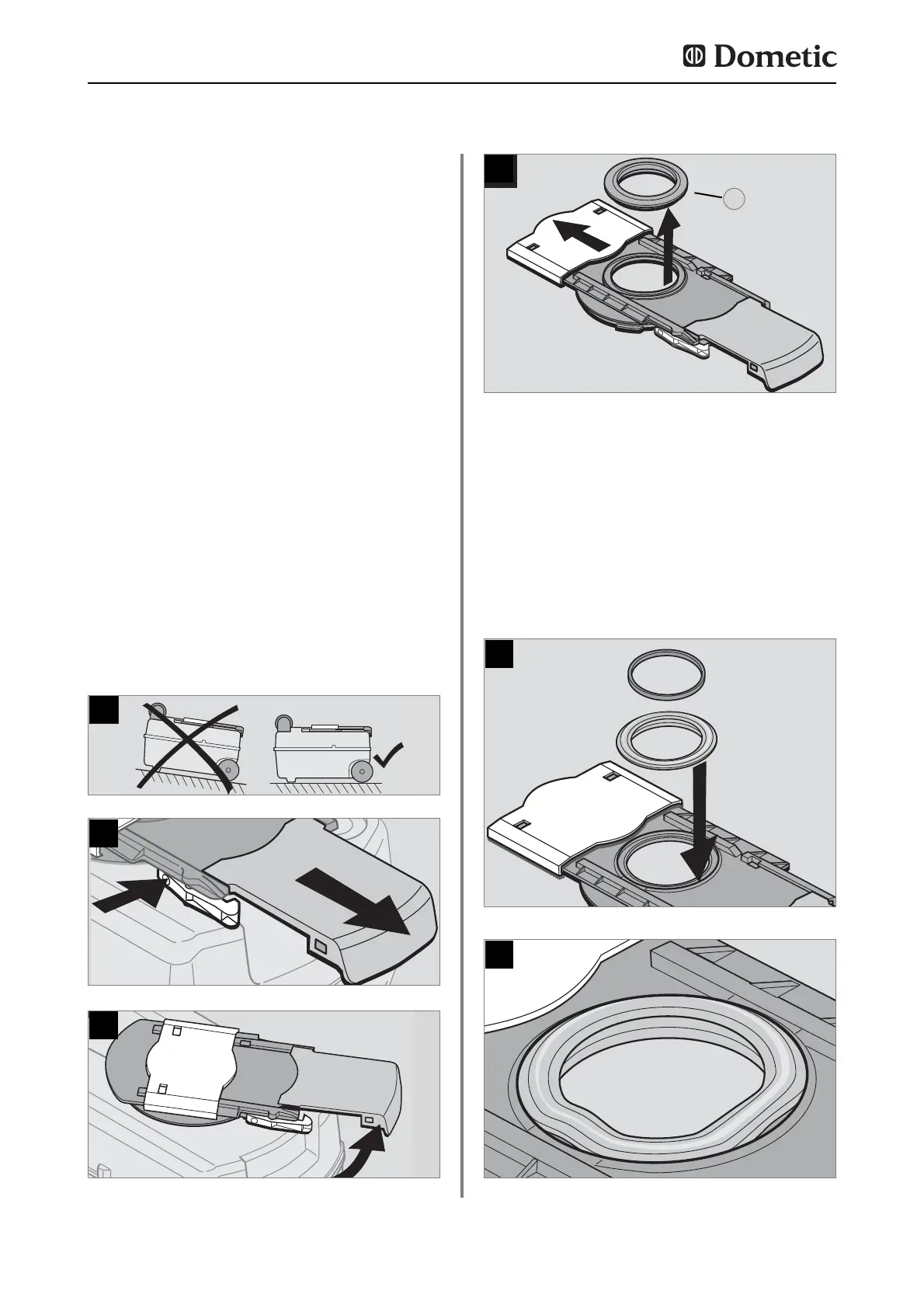 Dometic