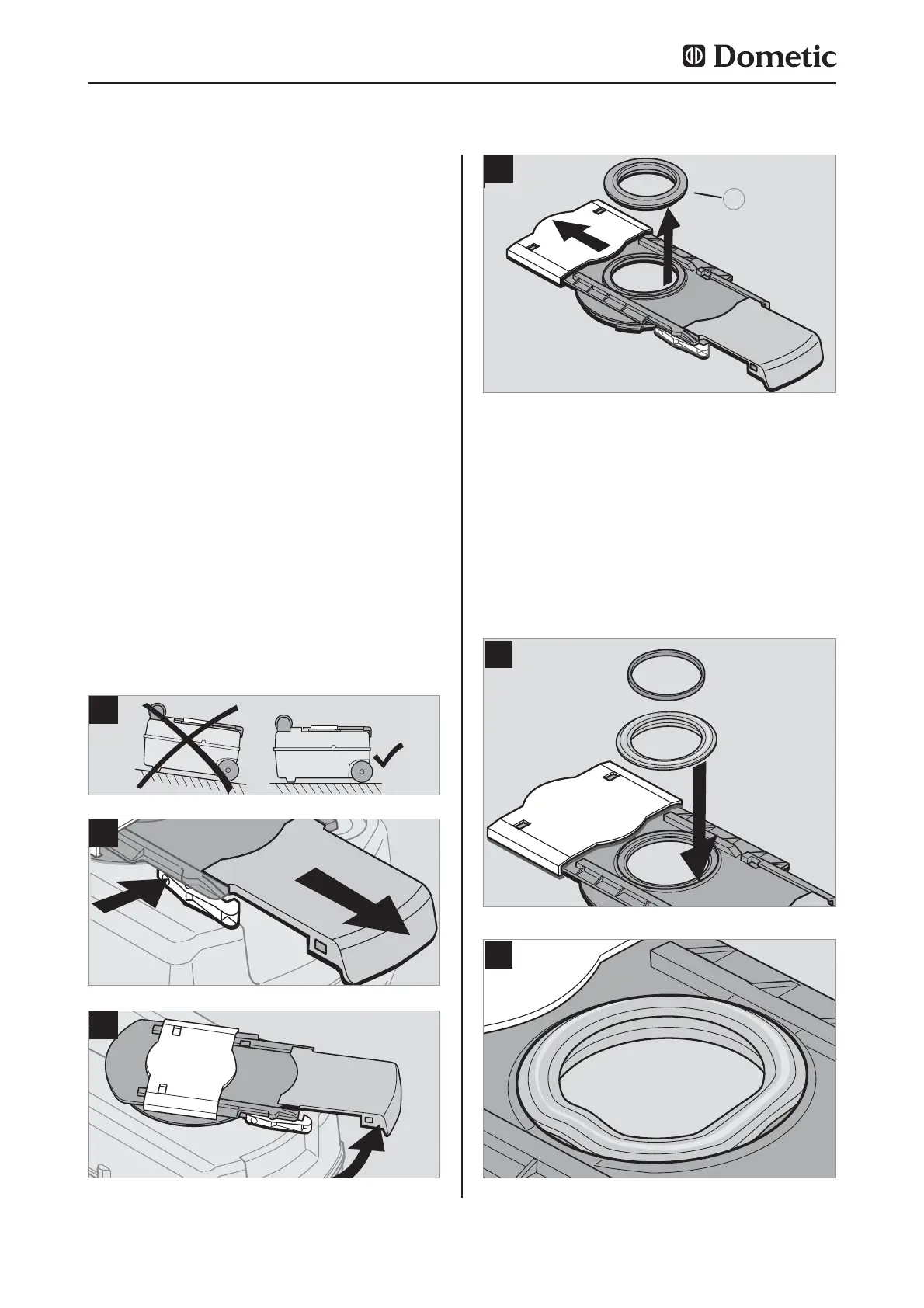 Dometic