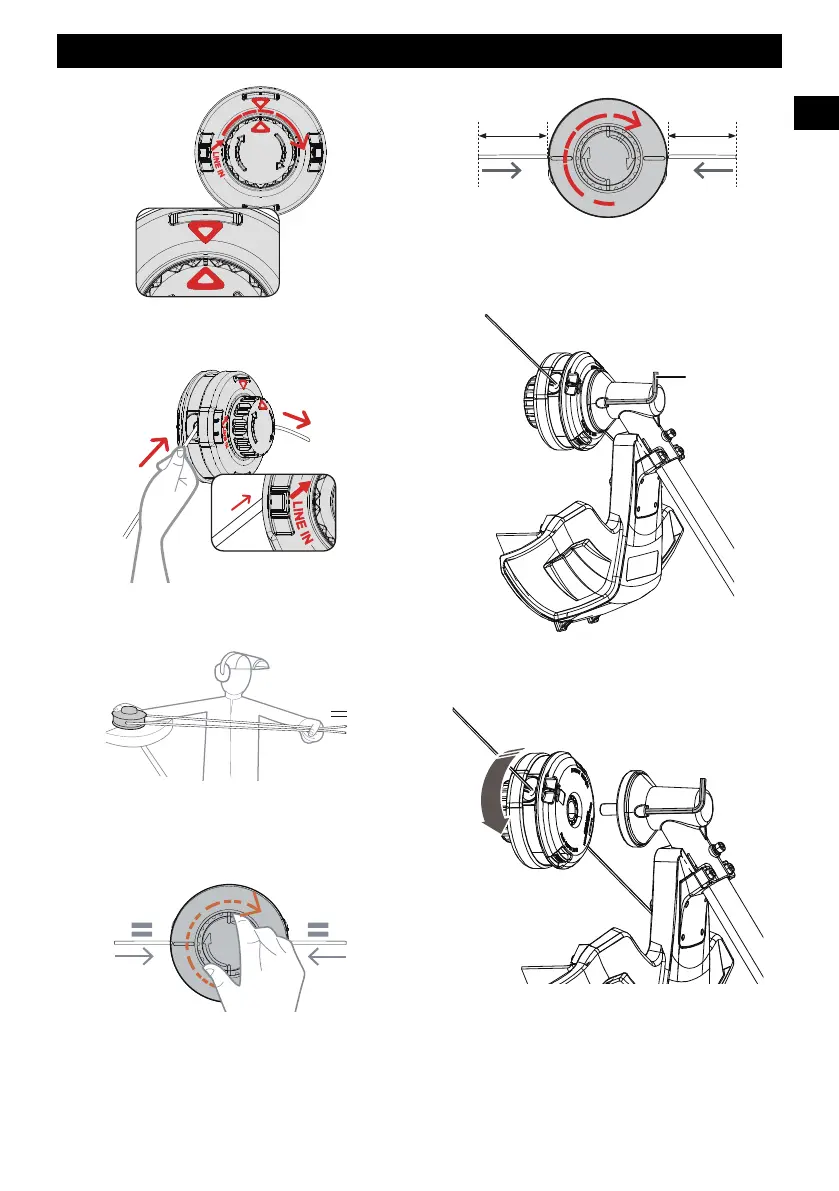 LINE IN

LINE IN