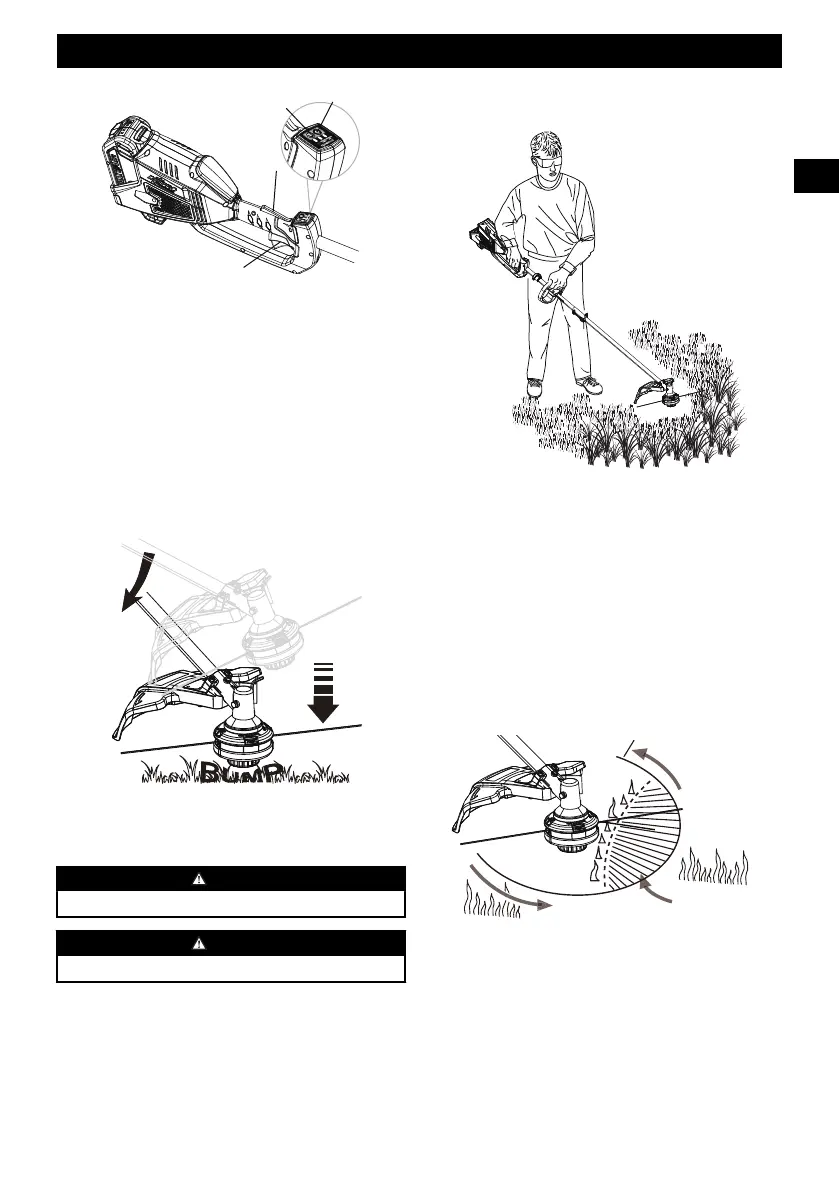 BUMP