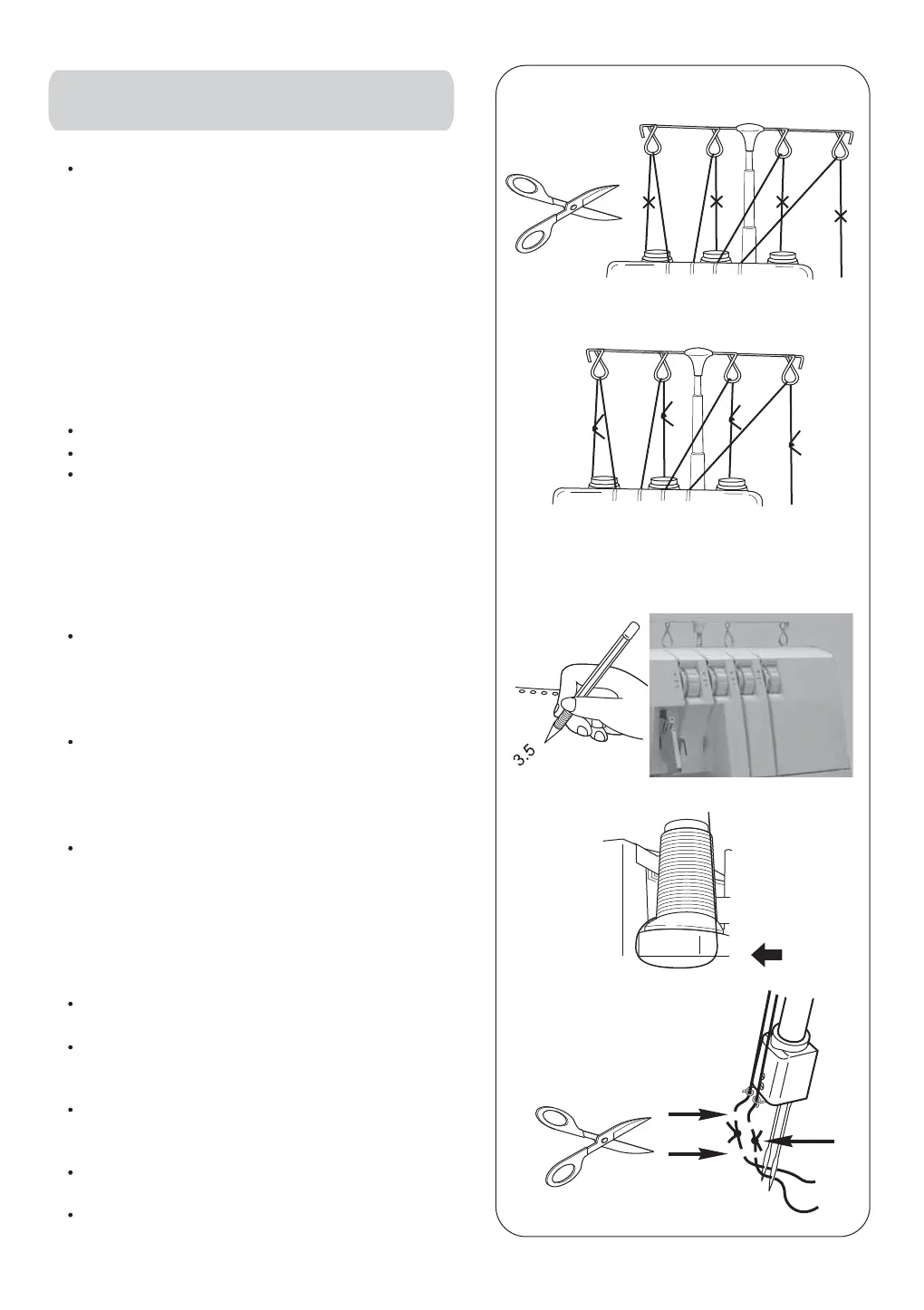 3.5