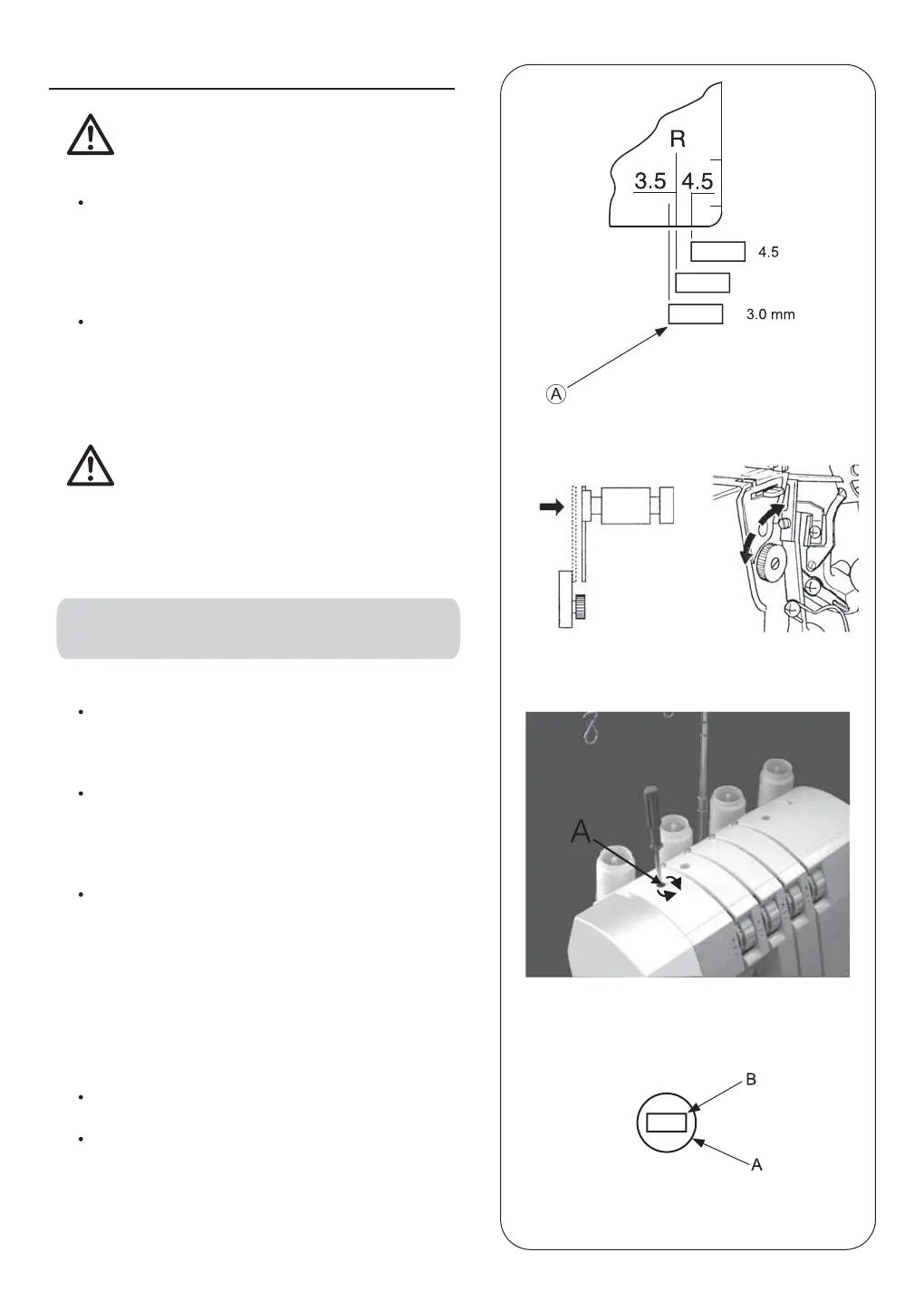 R

3.5 4.5

4.5

3.0 mm

A

A

B

A