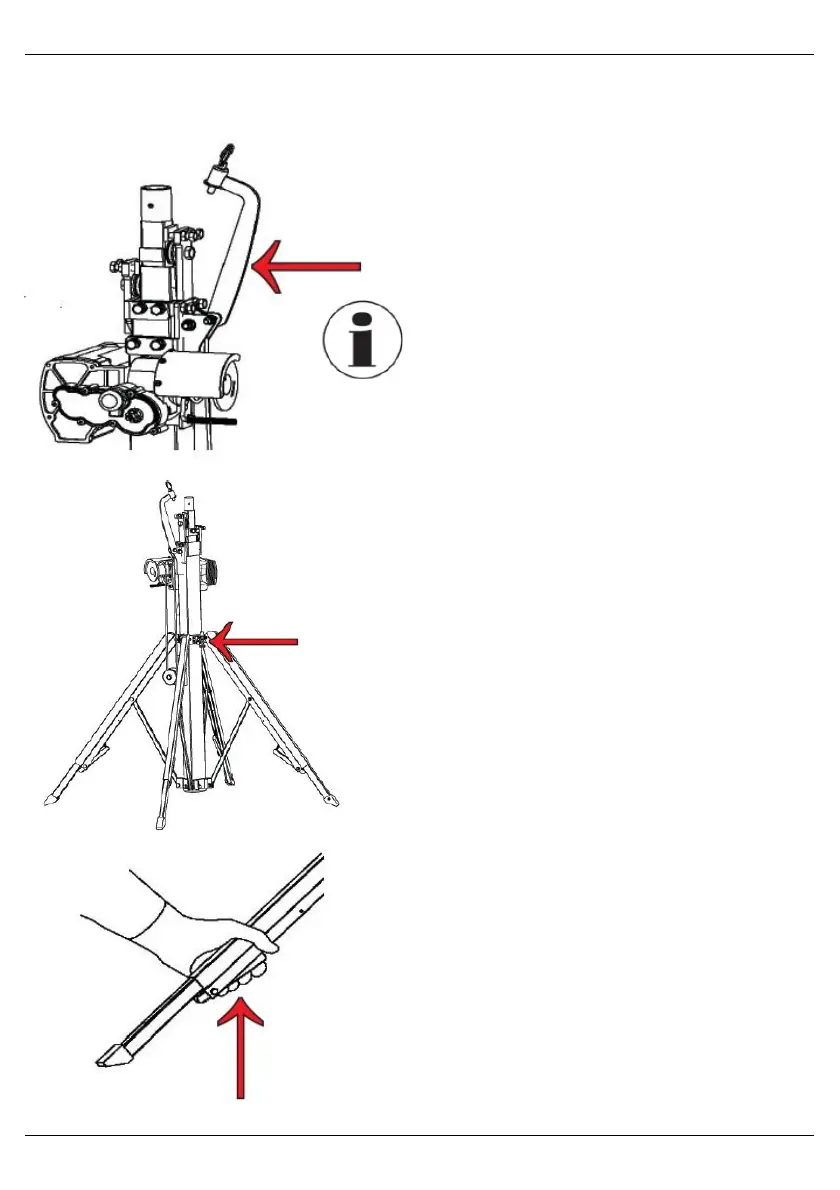 i