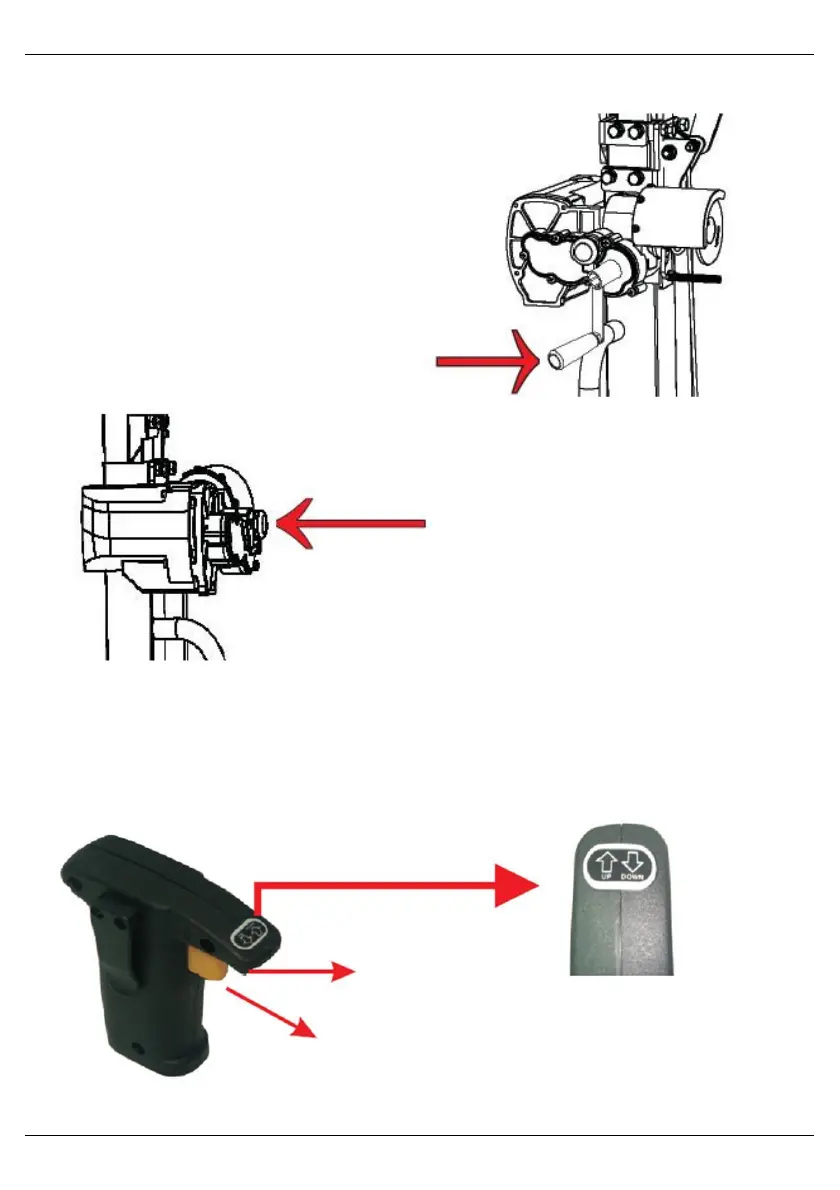 UP DOWN