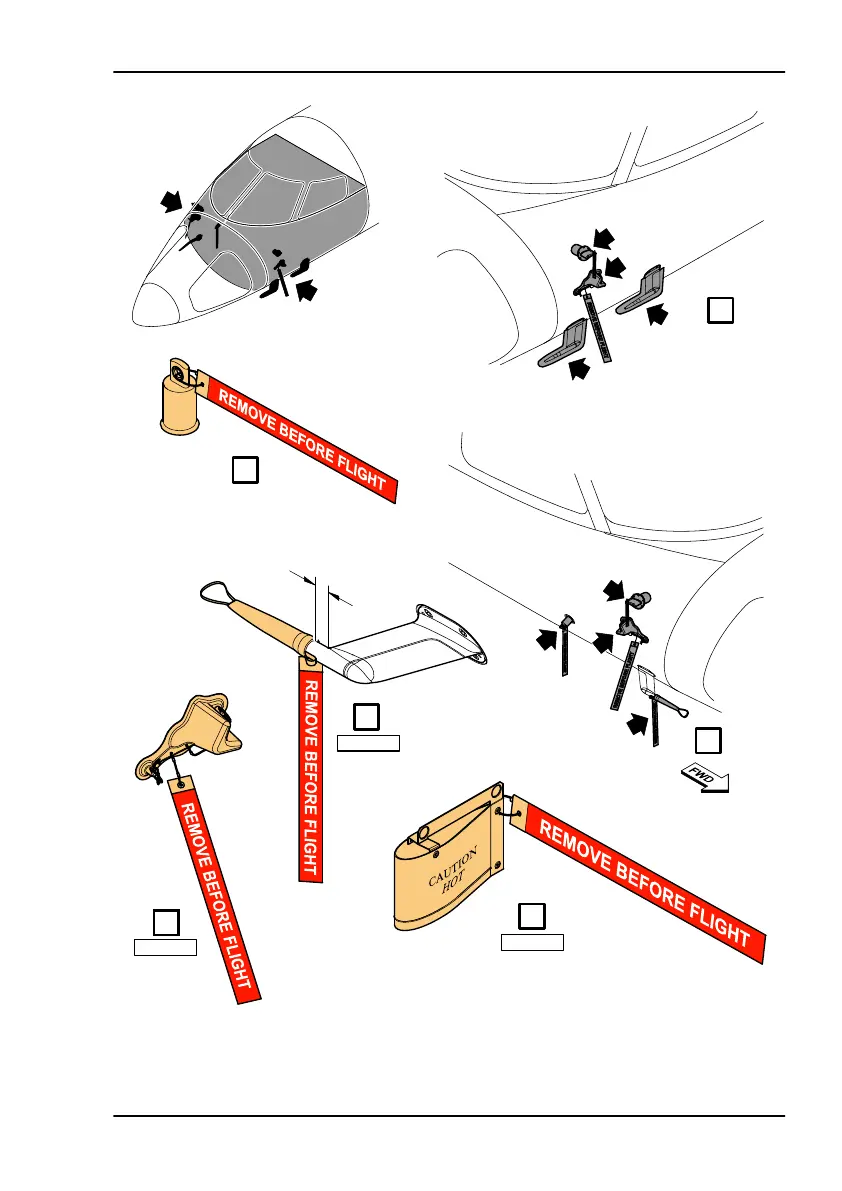 REMOVE BEFORE FLIGHT

REMOVE BEFORE FLIGHT

REMOVE BEFORE FLIGHT

FWD

CAUTION HOT

REMOVE BEFORE FLIGHT