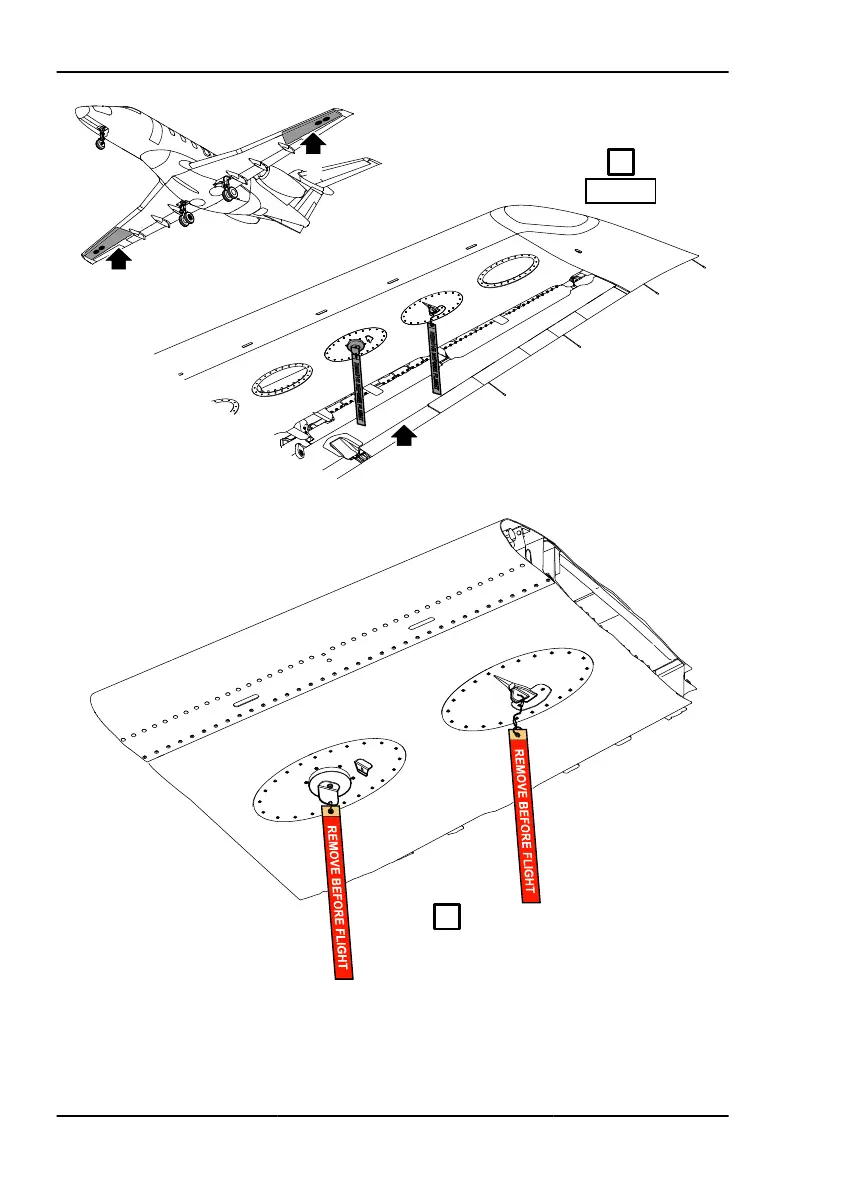 REMOVE BEFORE FLIGHT

REMOVE BEFORE FLIGHT