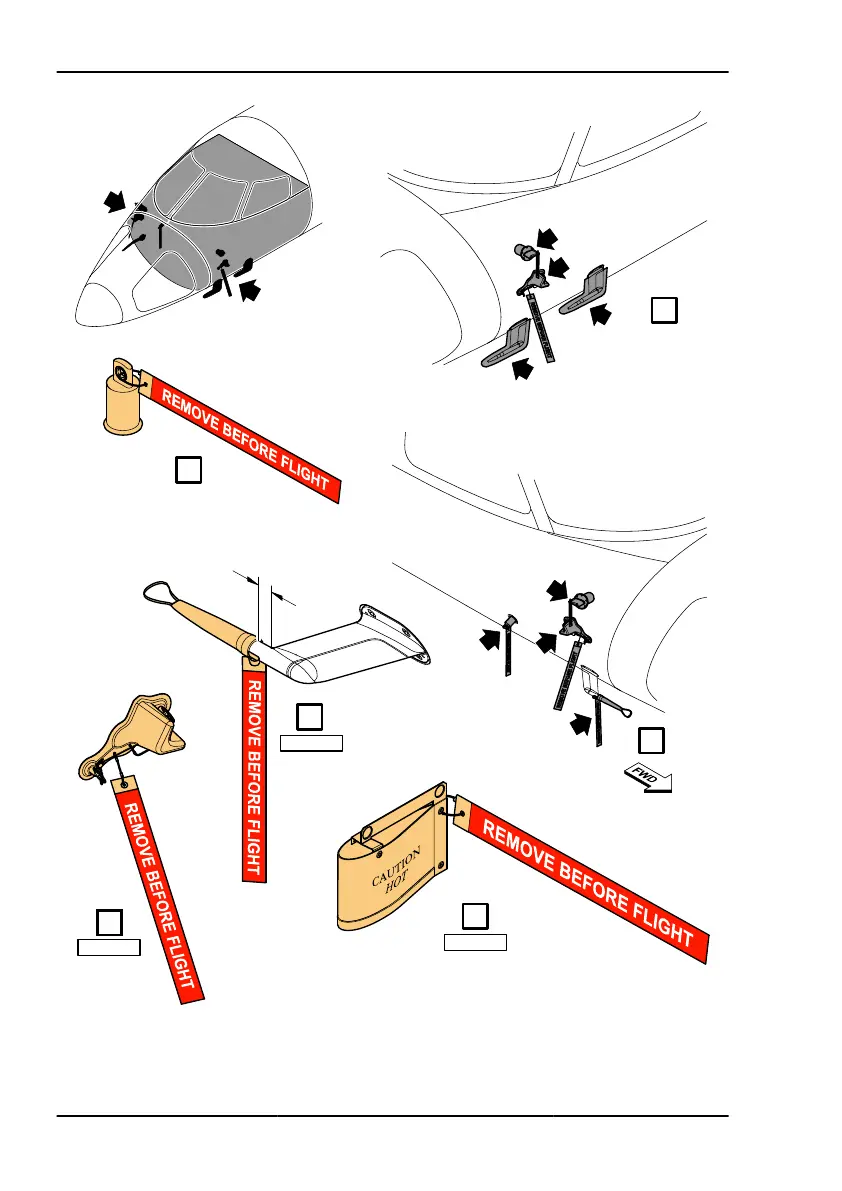 REMOVE BEFORE FLIGHT

REMOVE BEFORE FLIGHT

REMOVE BEFORE FLIGHT

FWD

CAUTION HOT

REMOVE BEFORE FLIGHT