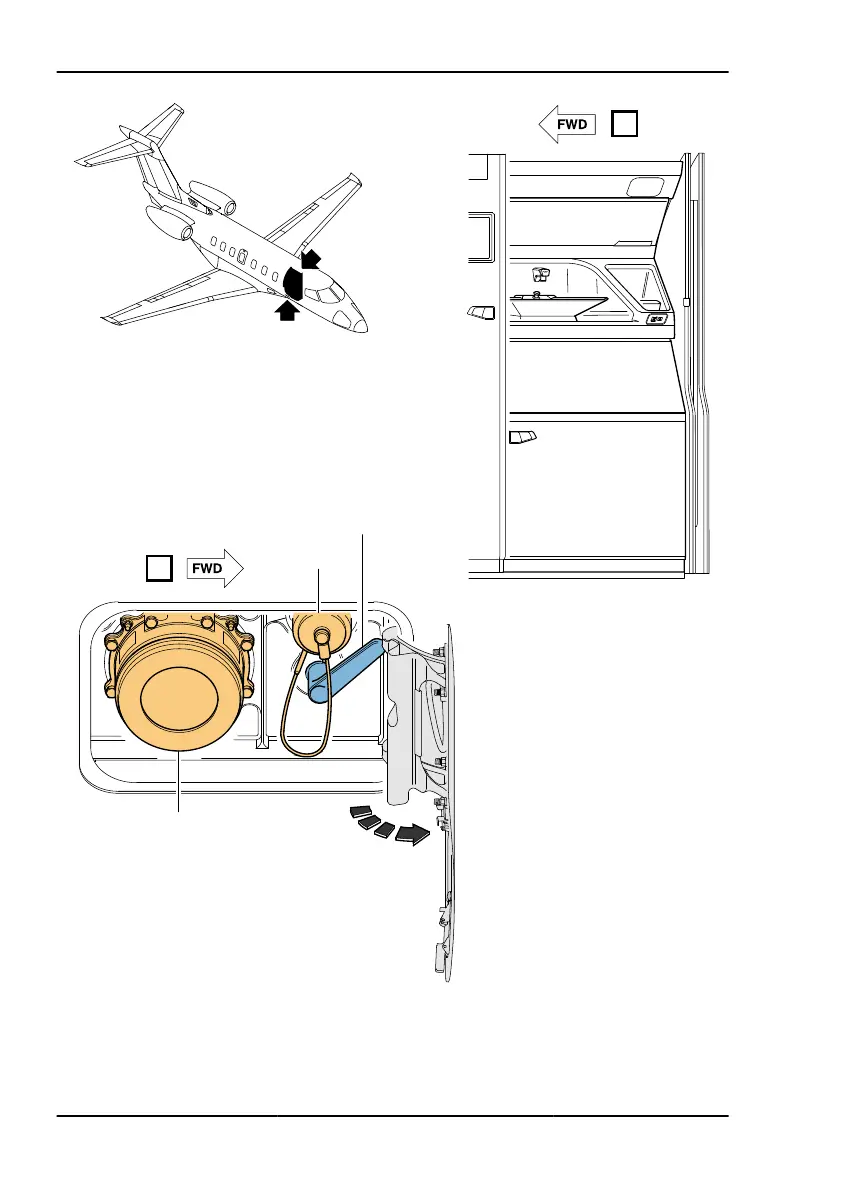 FWD

FWD