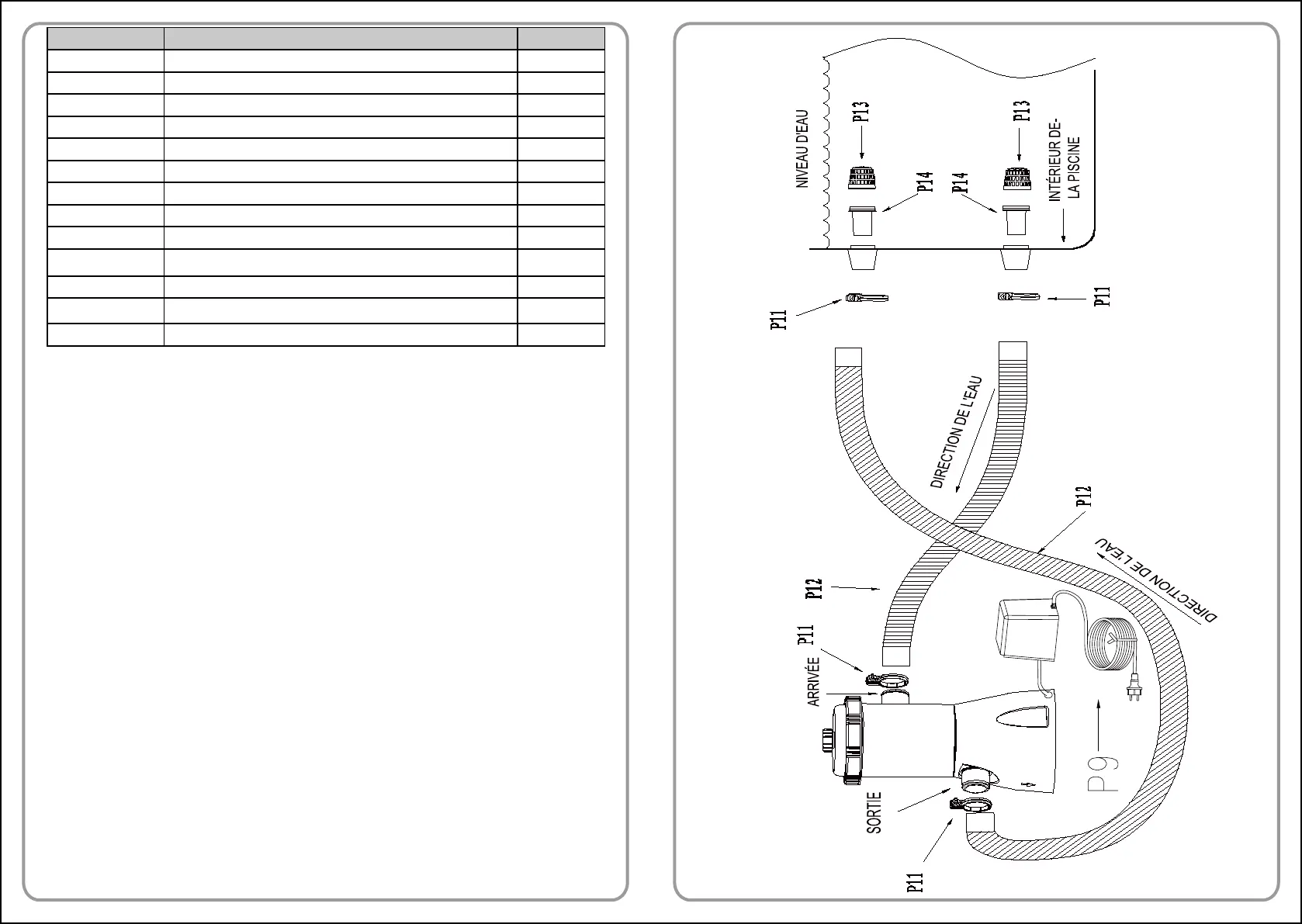 NIVEAU D'EAU

P13

P13

P14

P14

INTÉRIEUR DE-LA PISCINE

P11

P11

DIRECTION DE L'EAU

P12

DIRECTION DE L'EAU

P12

P11

ARRIVÉE

SORTIE

P9

P11