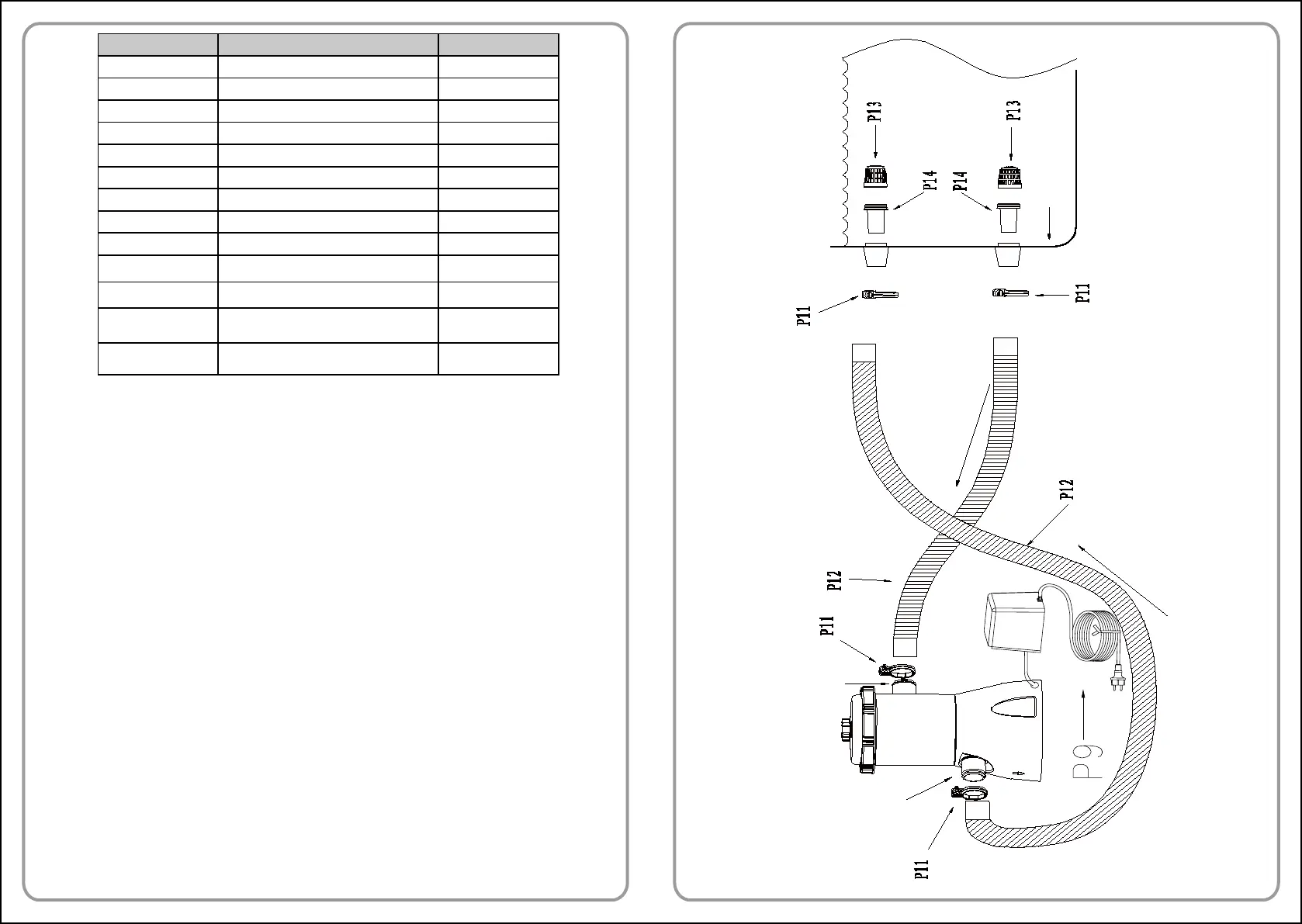 P13
P13
P14
P14
P11
P11
P12
P12
P11
P9
P11