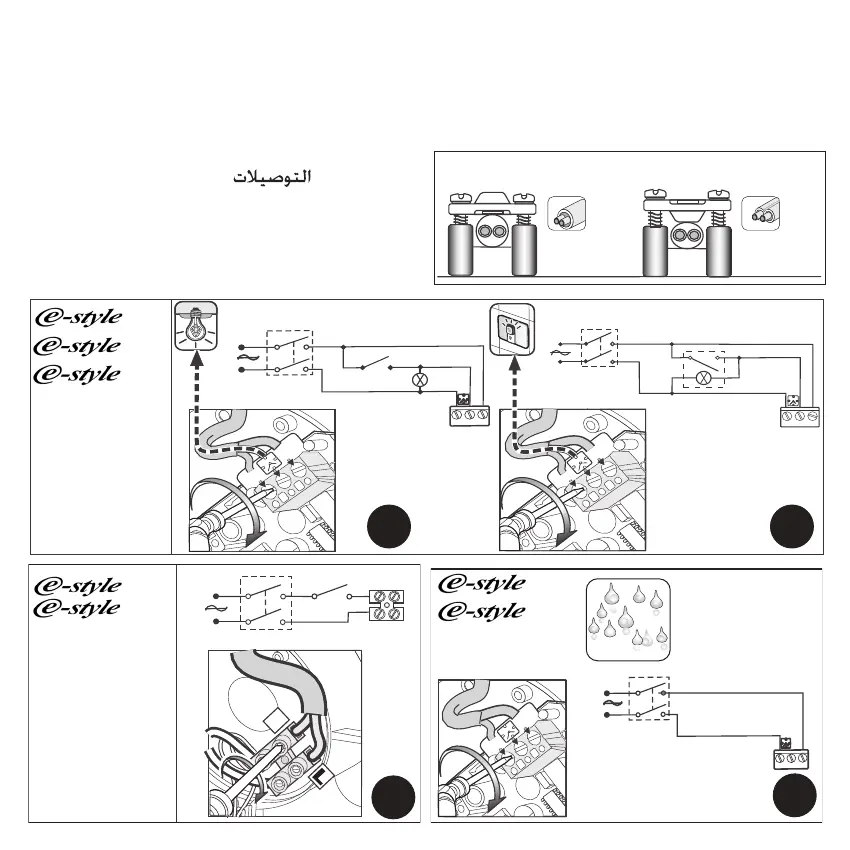 التوصيلات

e-style
e-style
e-style

e-style
e-style

e-style
e-style