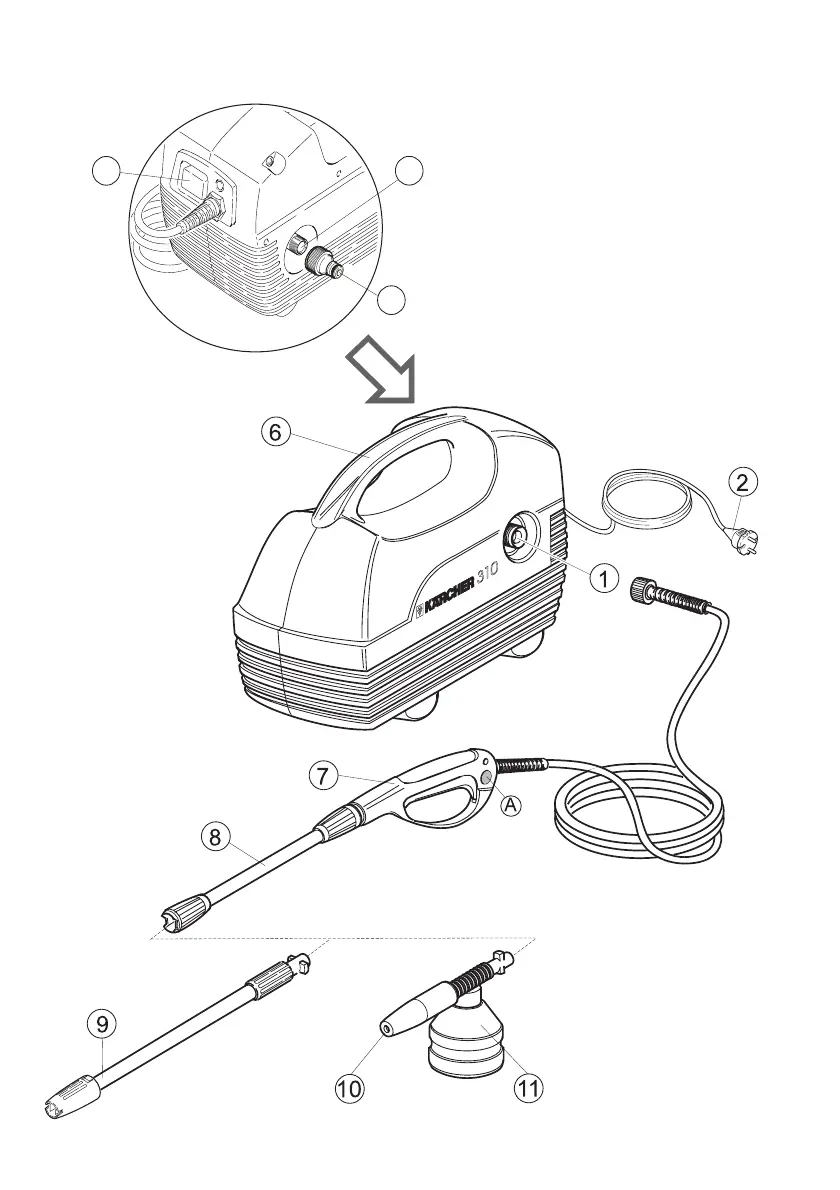 6

2

KÄRCHER 310

1

7

A

8

9

10

11