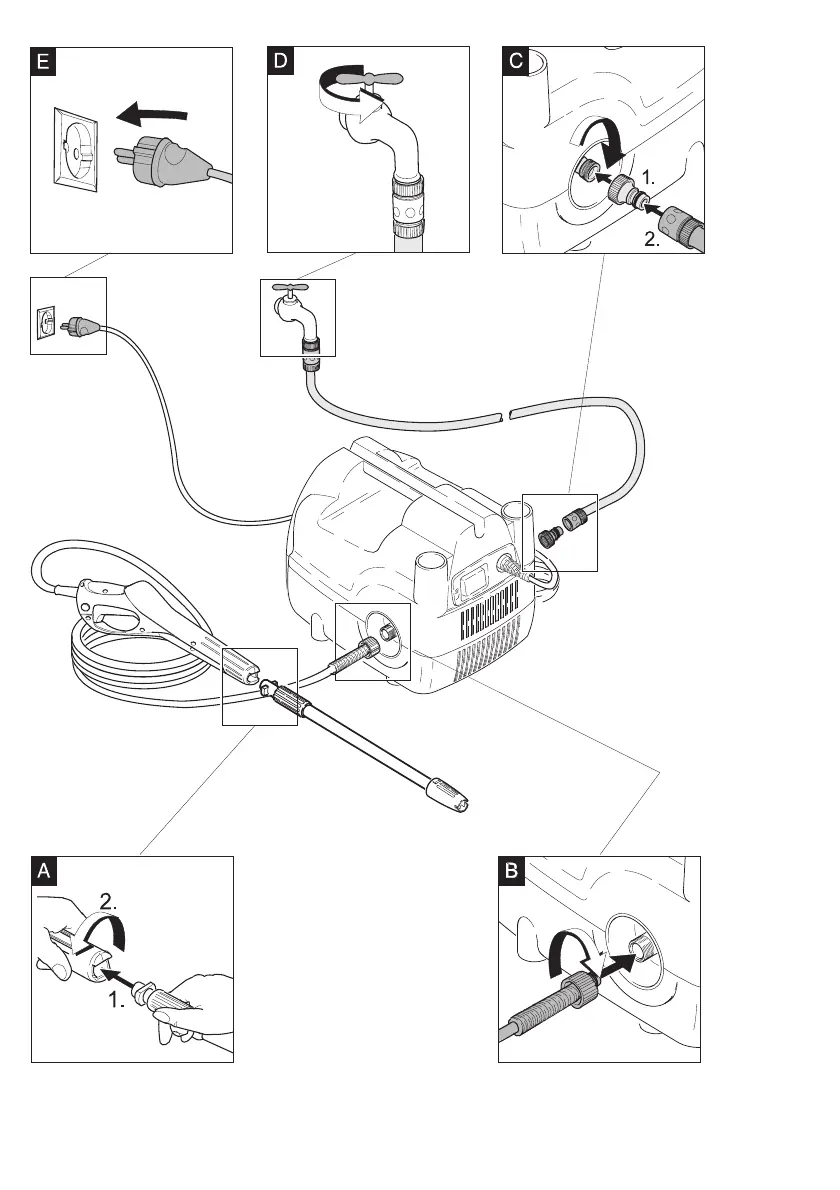 E

D

C

1.

2.

A

2.

1.

B