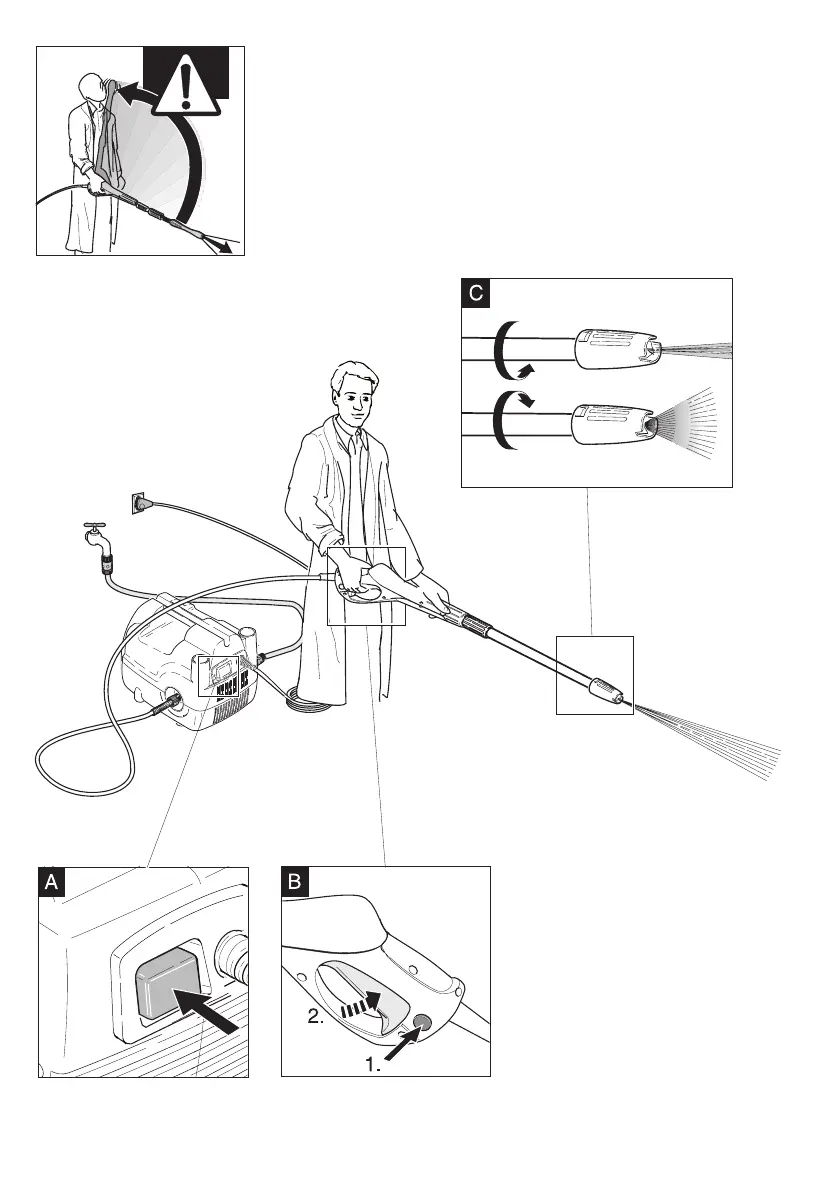 C

A

B

2.

1.