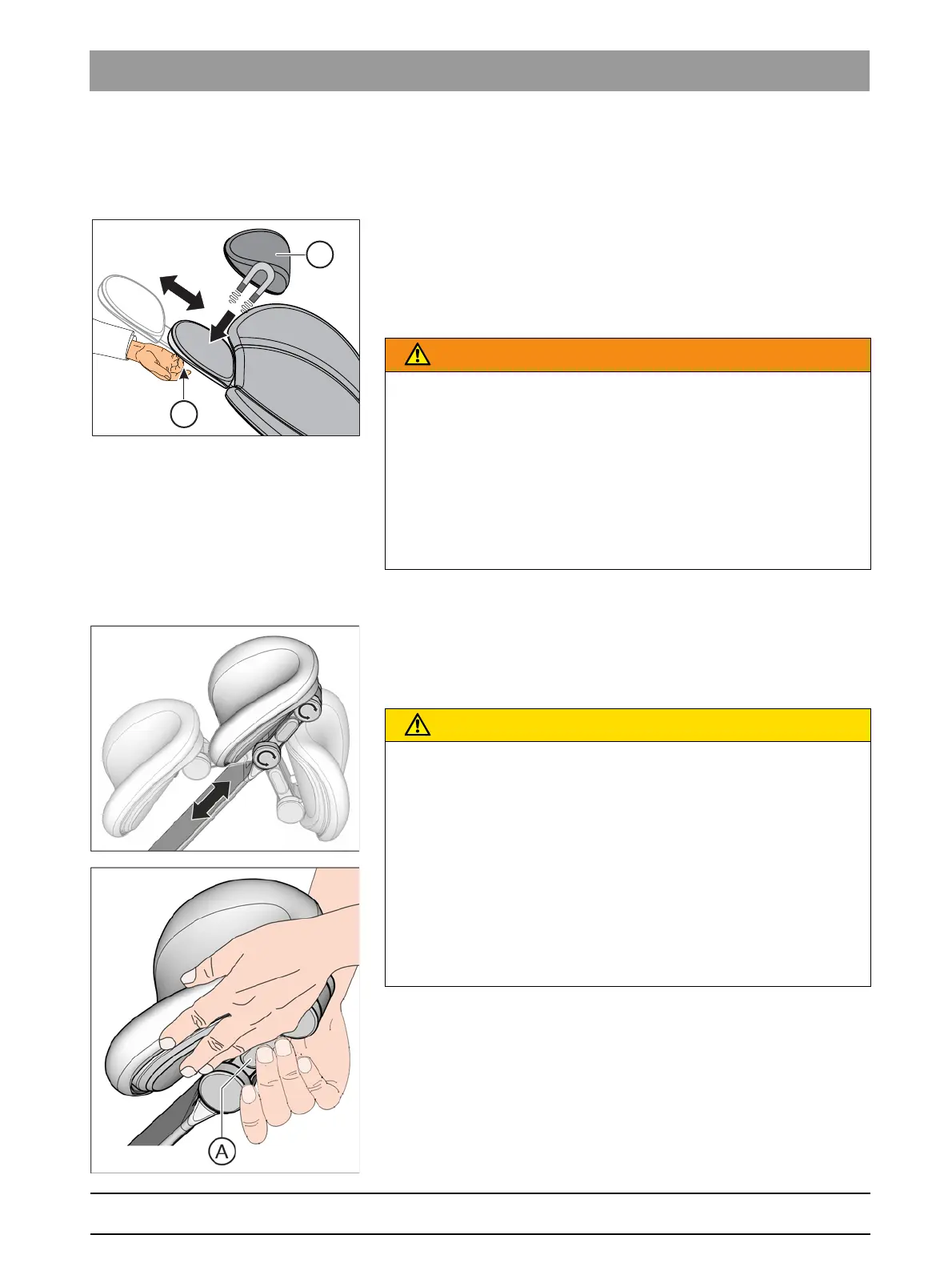 A