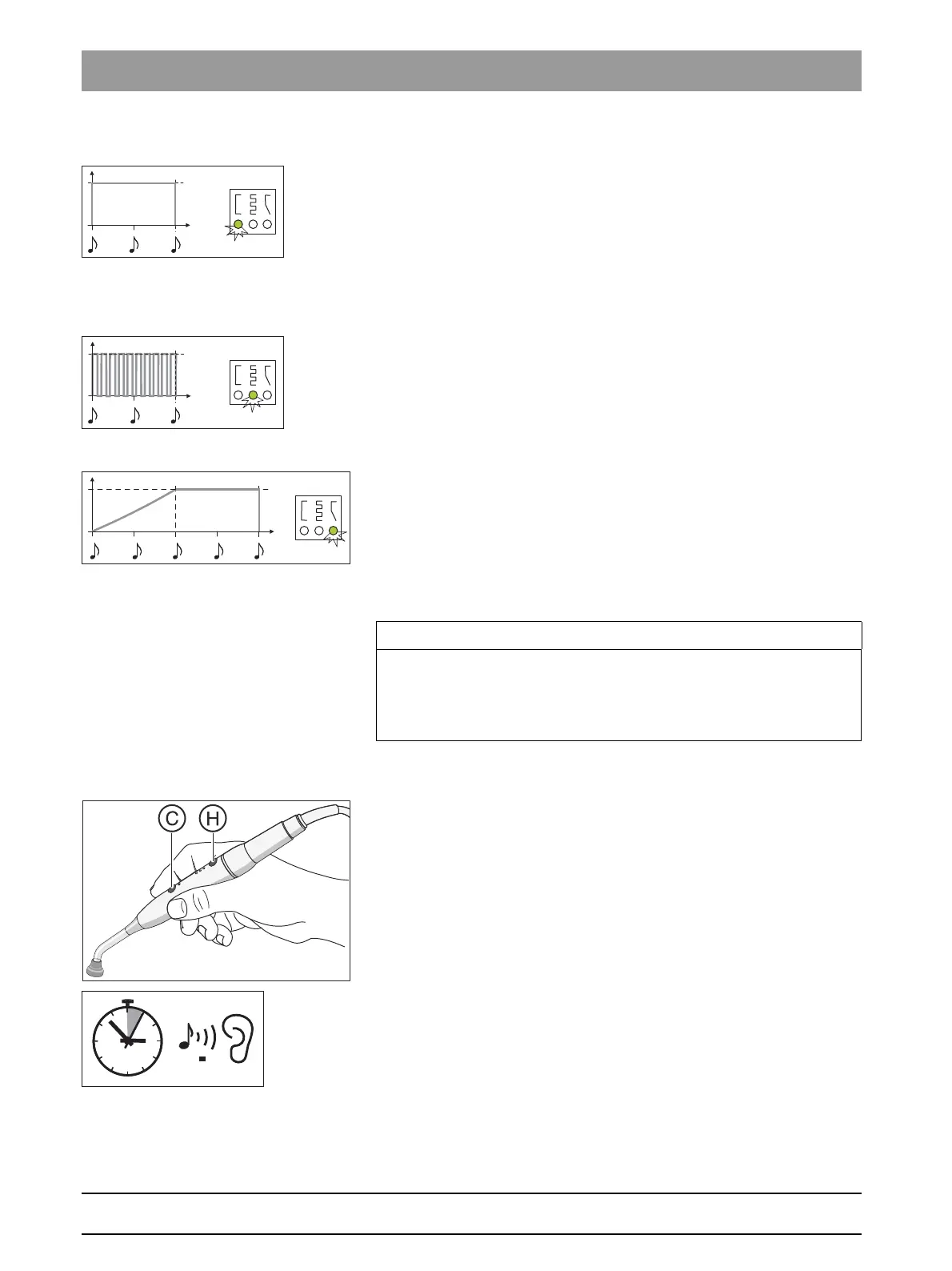 C

H