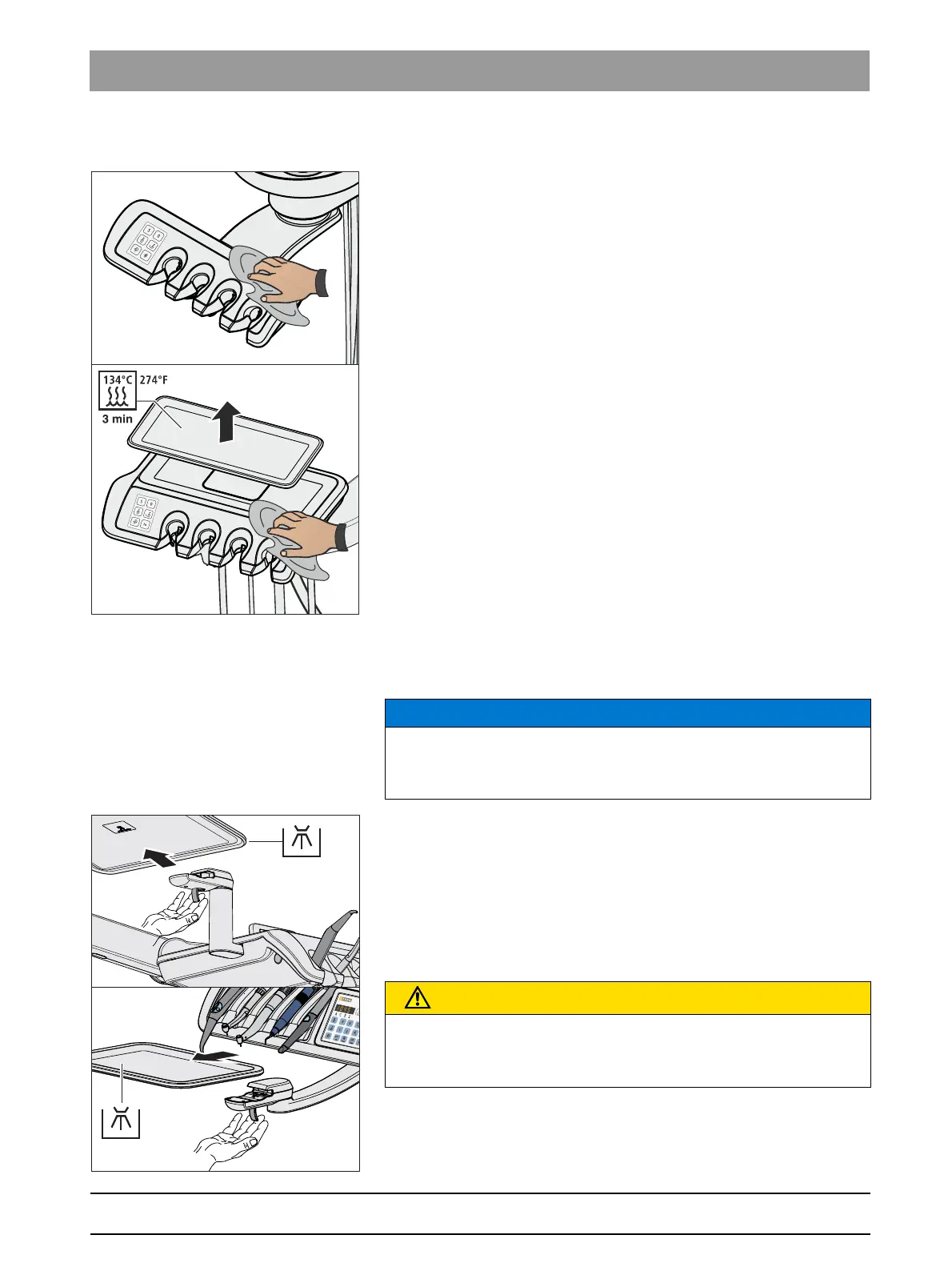 134°C 274°F

3 min