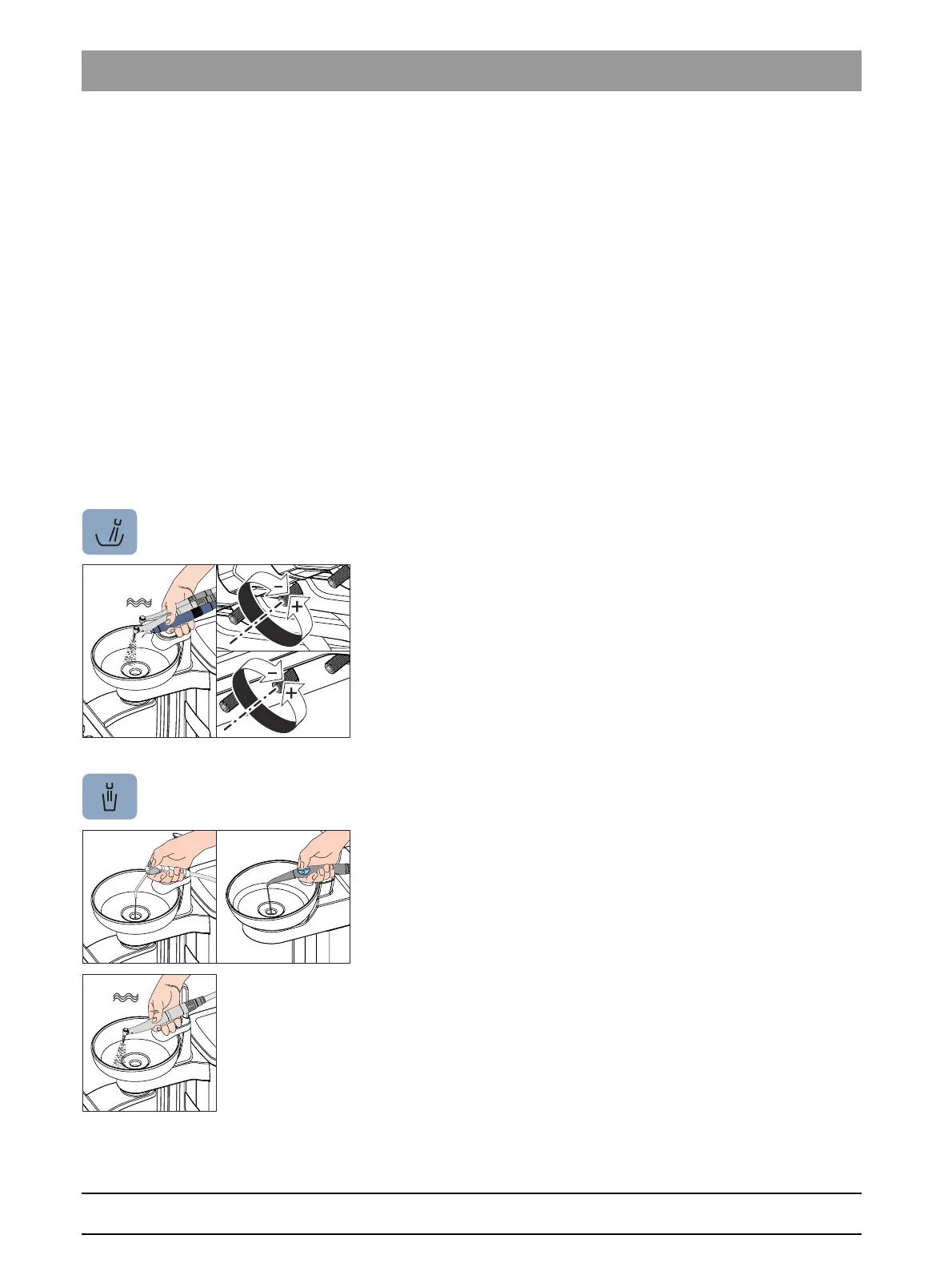 −
+
−
+