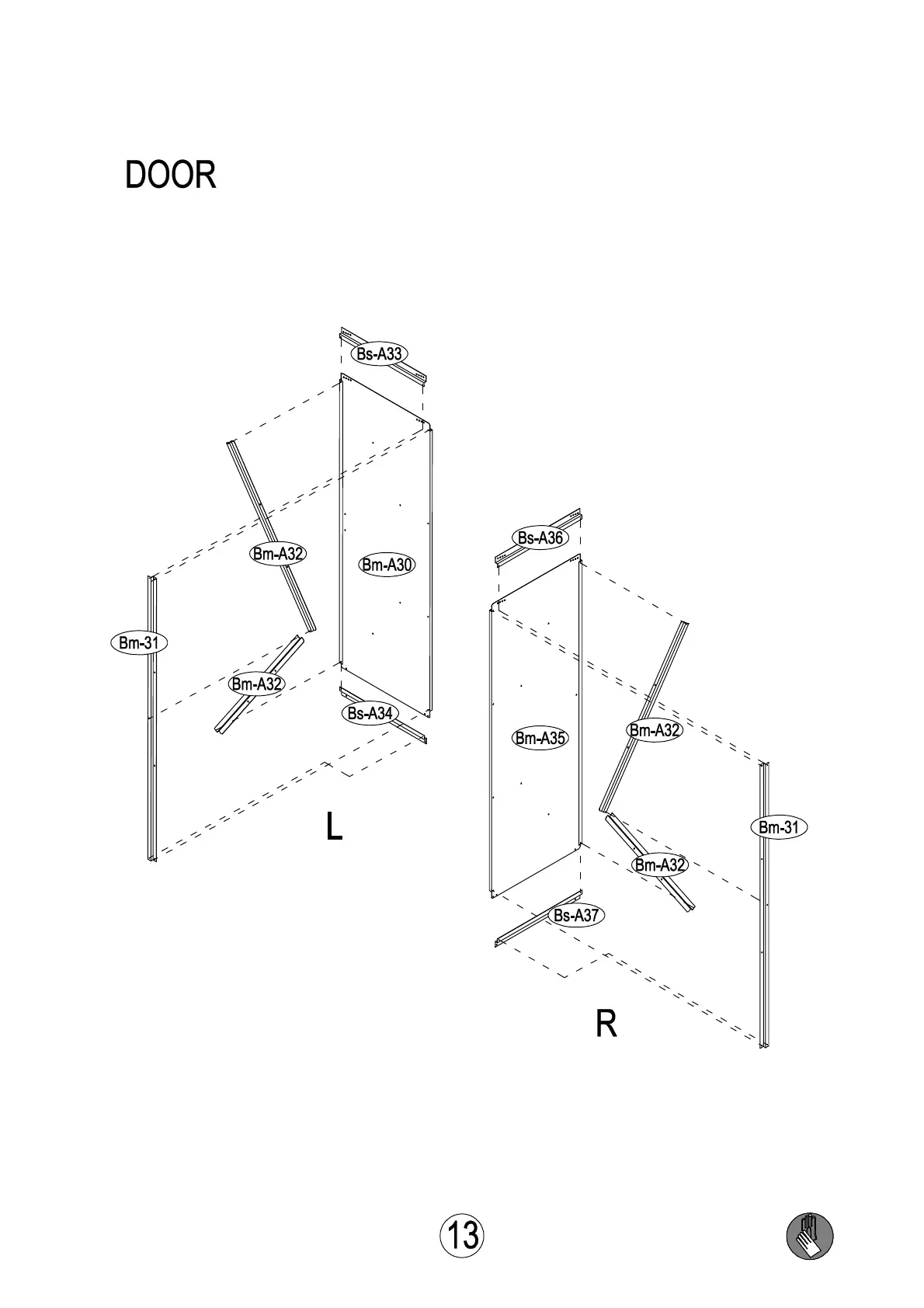 DOOR

Bs-A33

Bm-A32

Bm-A30

Bm-31

Bm-A32

Bs-A34

L

Bs-A36

Bm-A35

Bm-A32

Bm-31

Bm-A32

Bs-A37

R

13