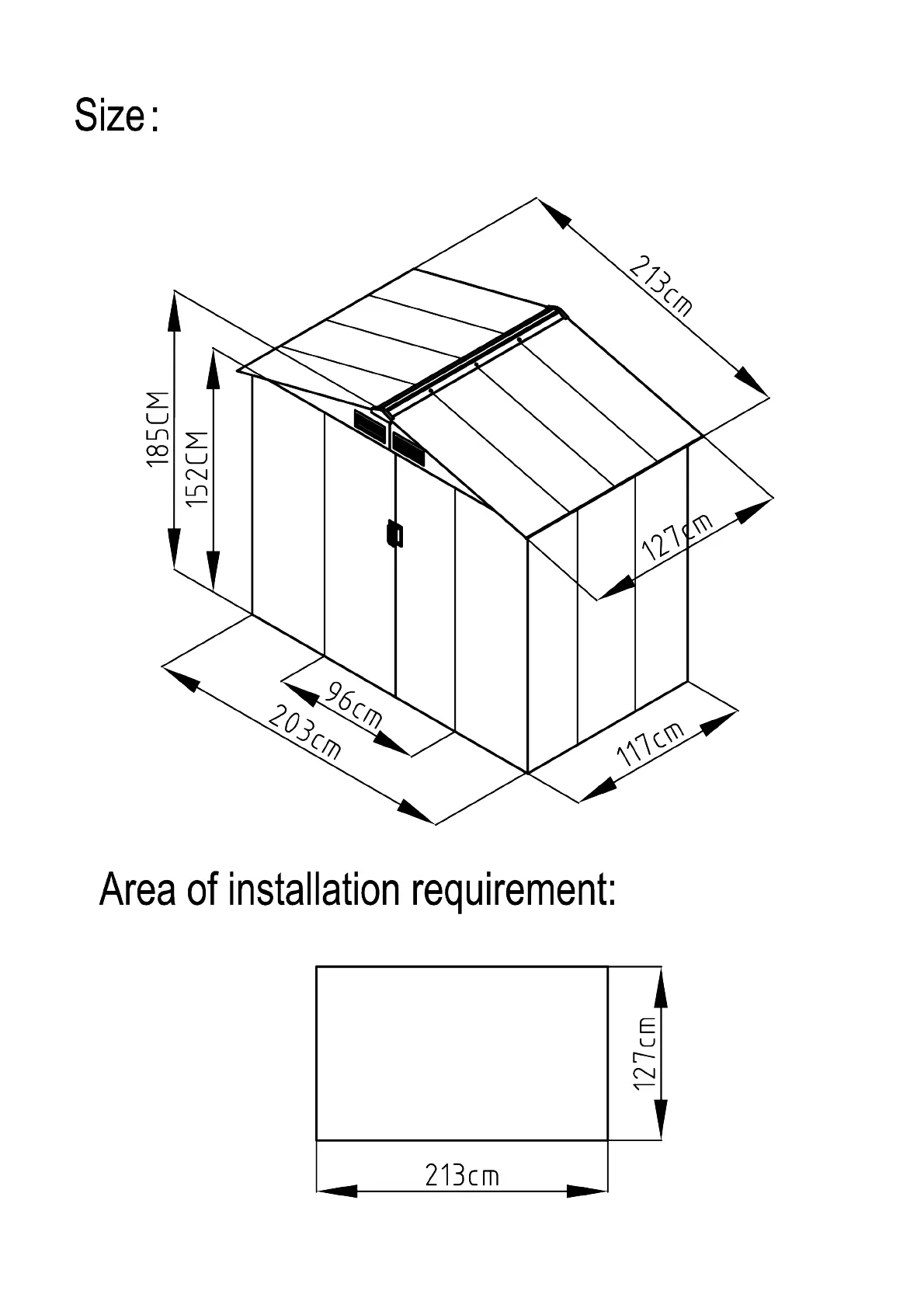 Size:

213cm

185CM

152CM

127cm

96cm

203cm

117cm

Area of installation requirement:

127cm

213cm