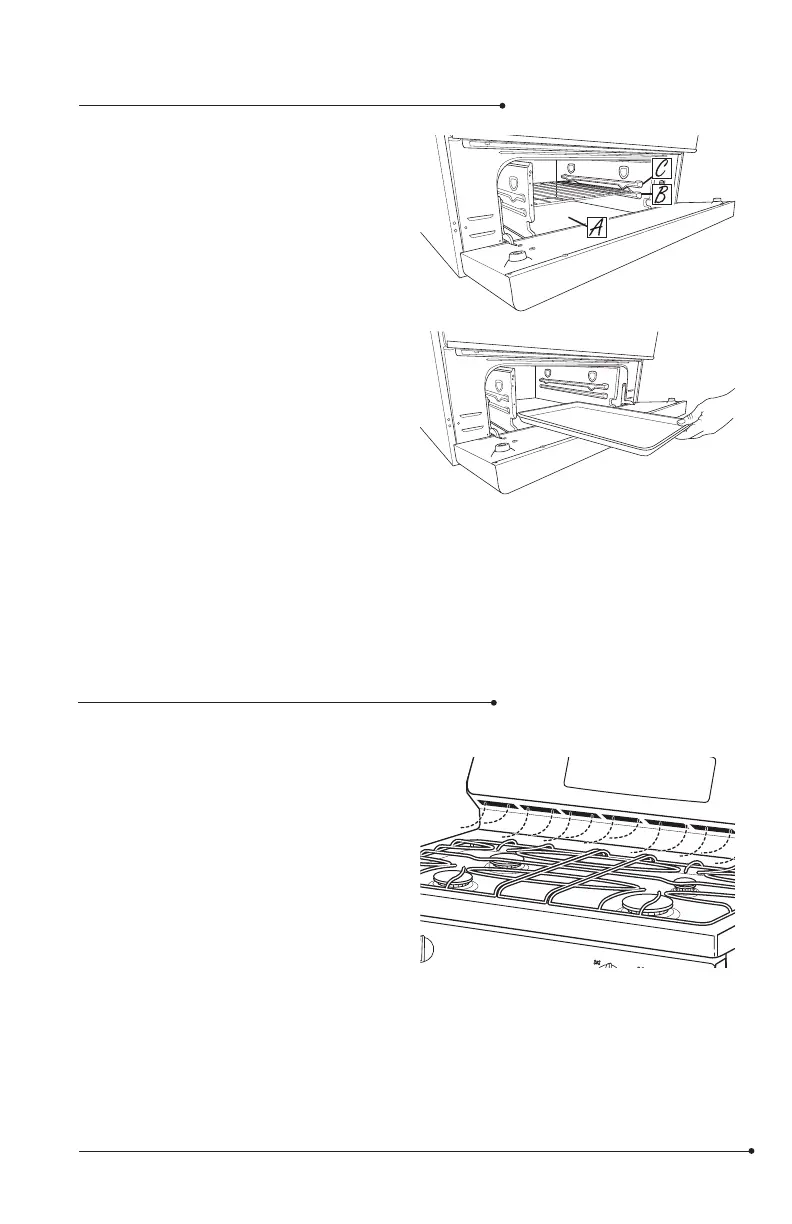 C
B
A