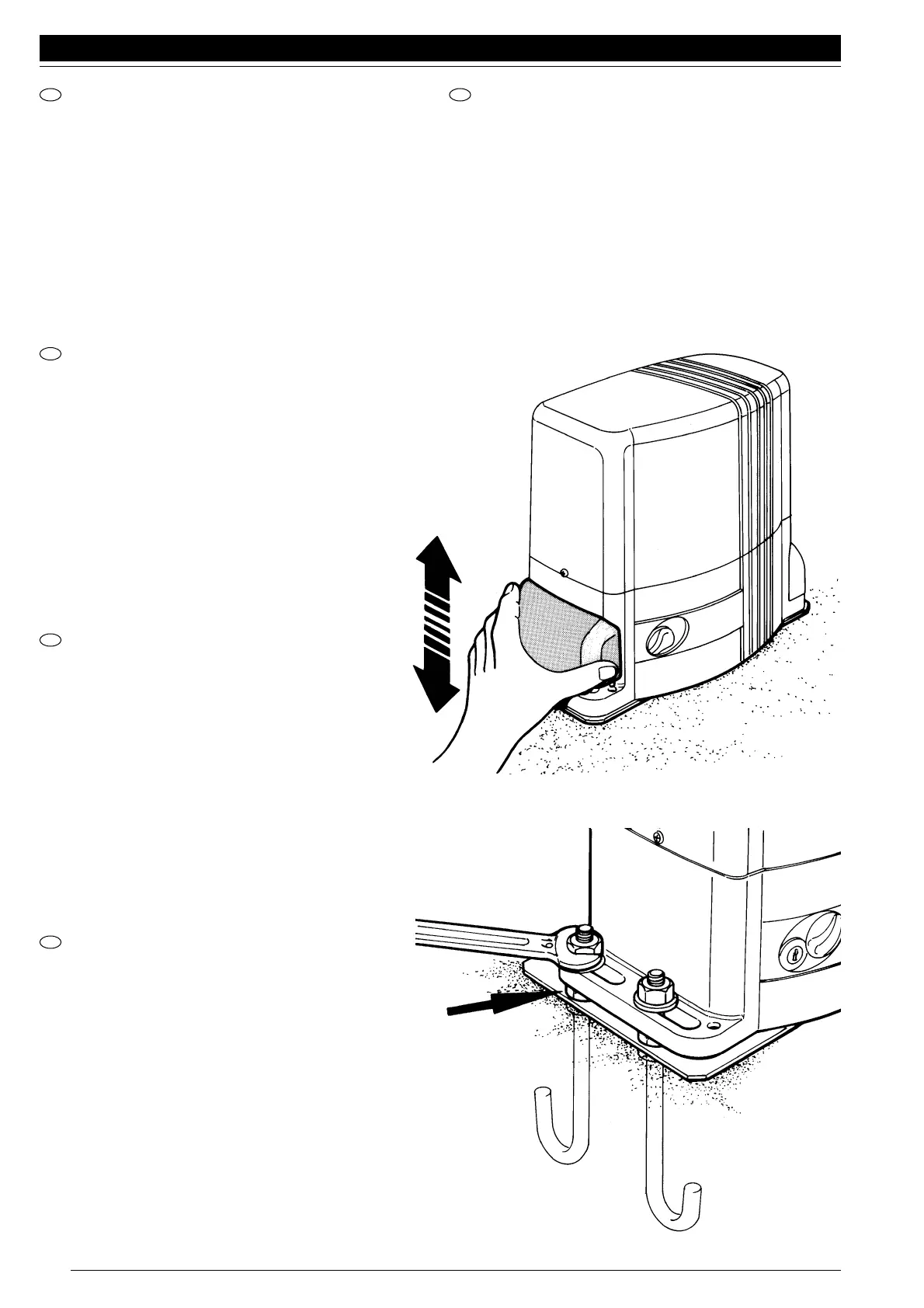 19