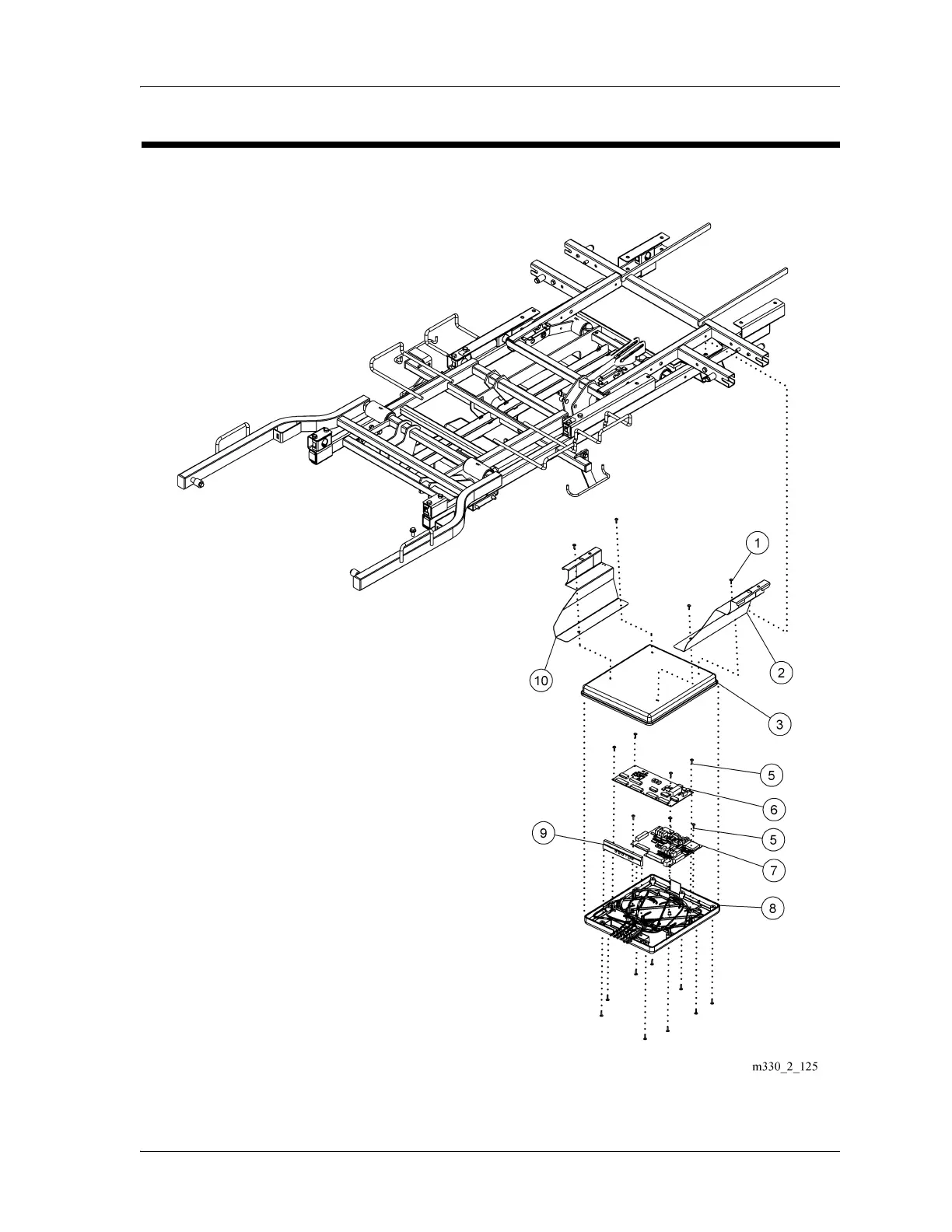 1

2

10

3

5

6

9

5

7

8

m330_2_125