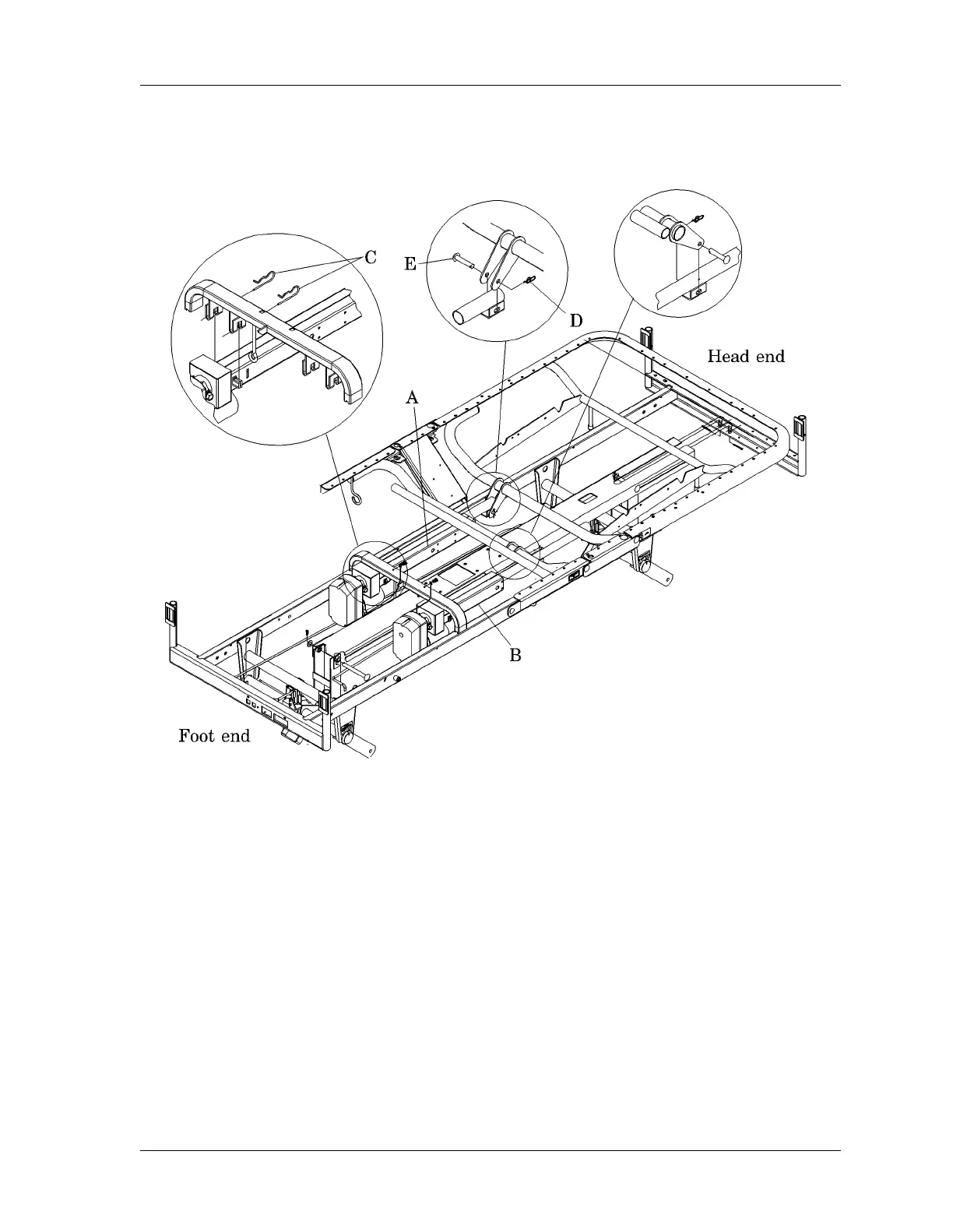 C

E

D

Head end

A

B

Foot end