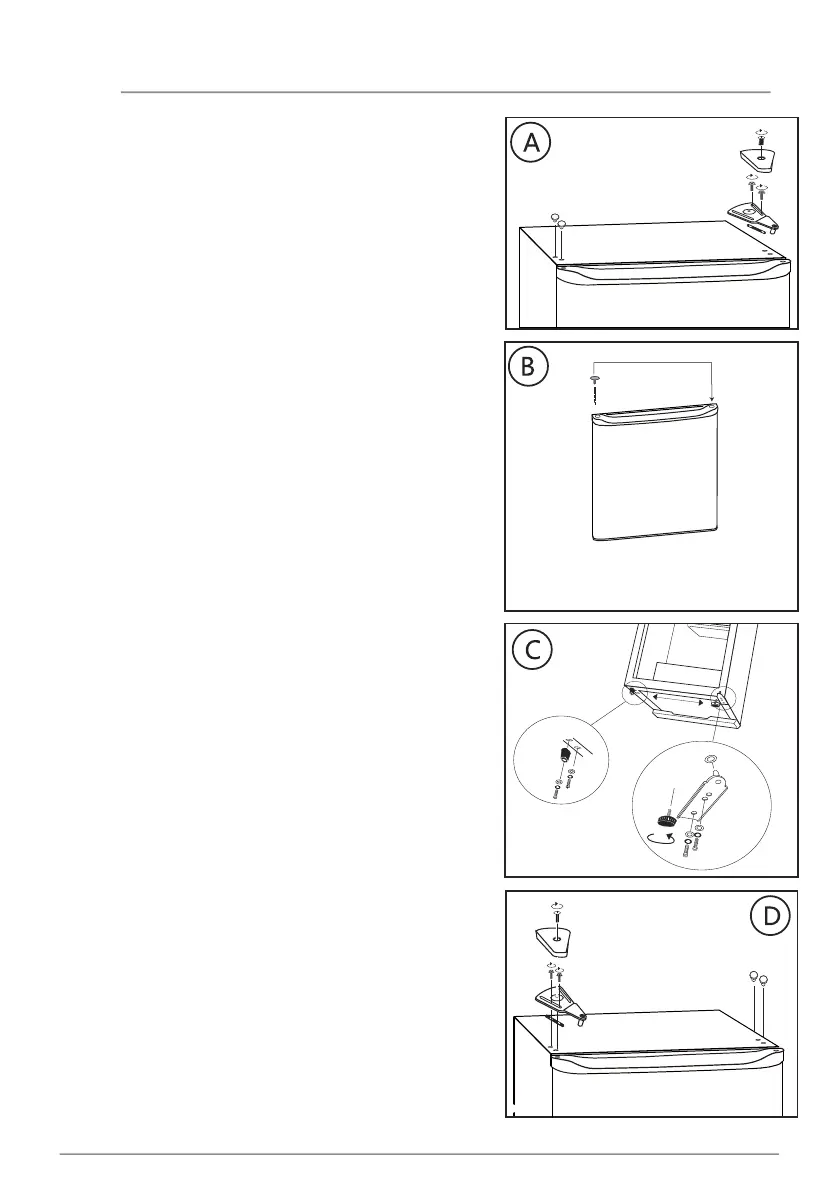 A

B

C

D