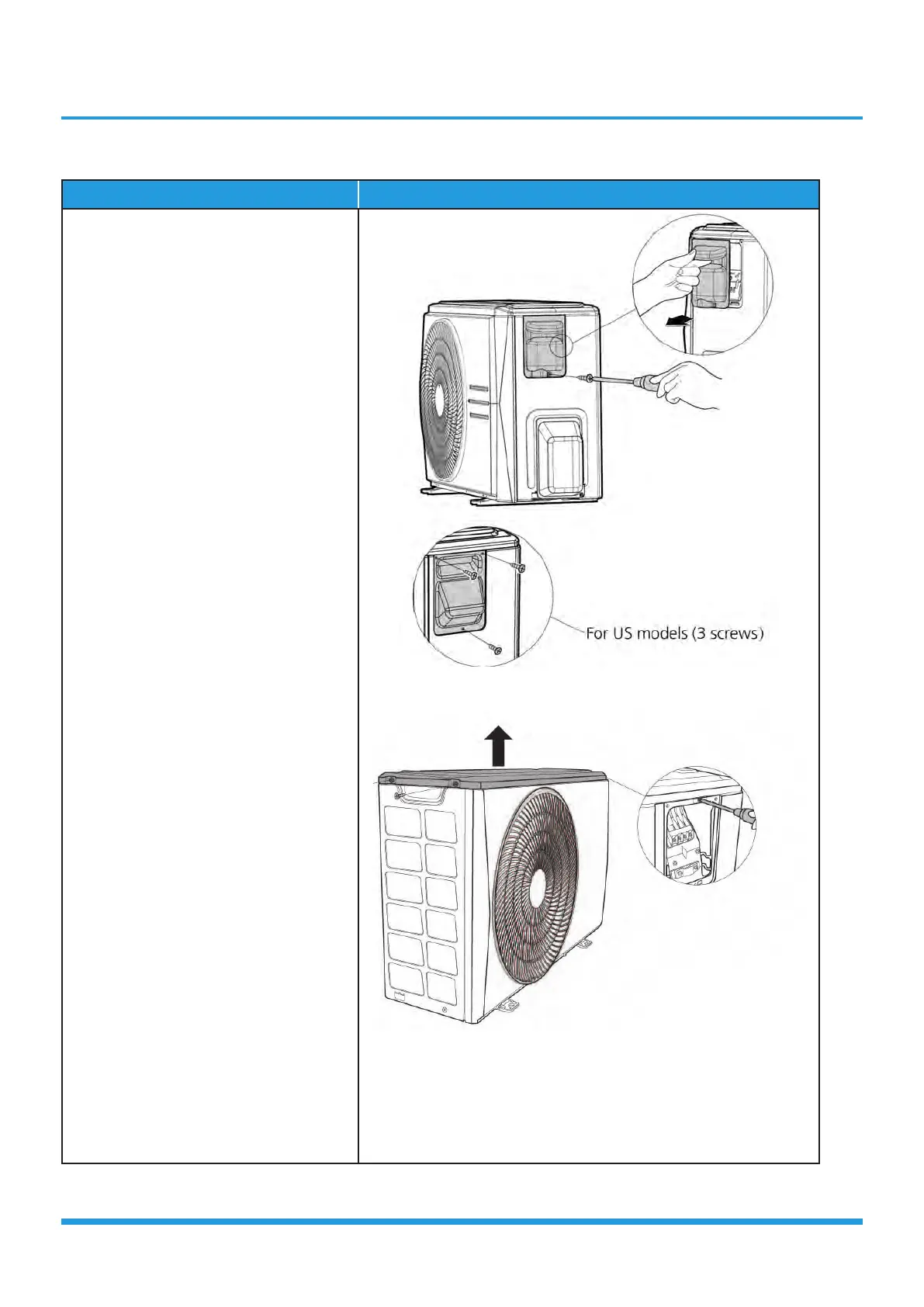 For US models (3 screws)