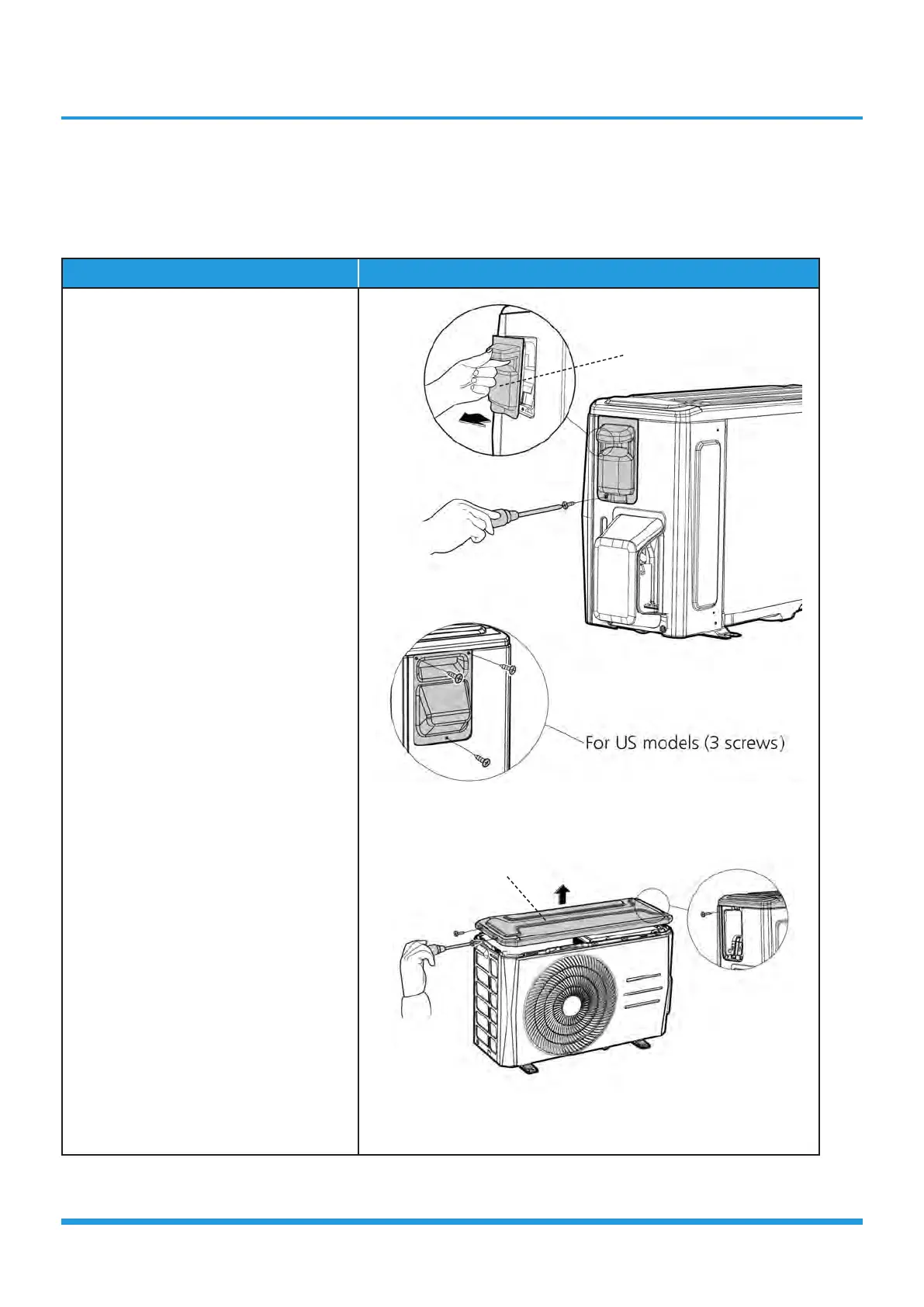 For US models (3 screws)