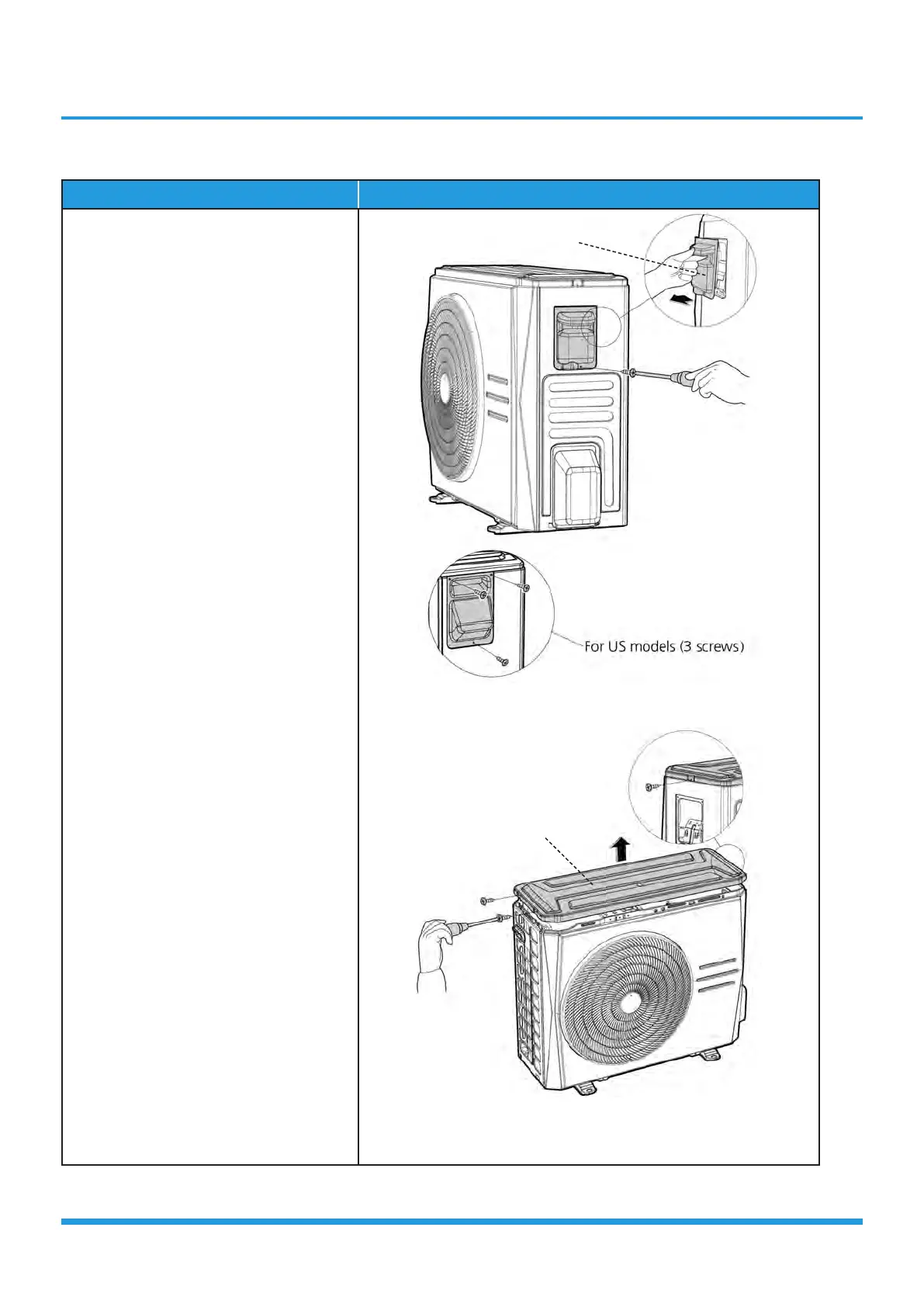 For US models (3 screws)