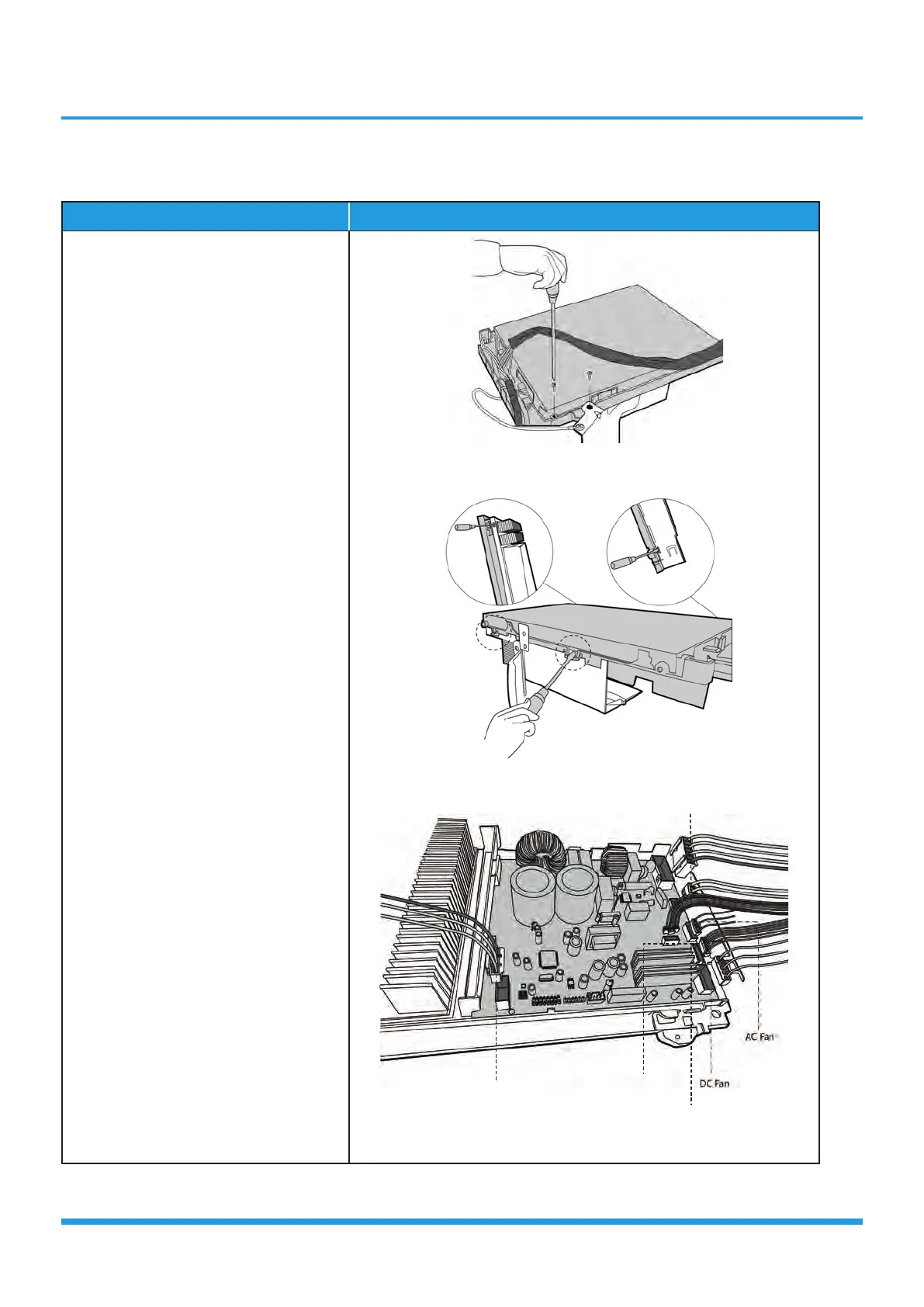 AC Fan

DC Fan