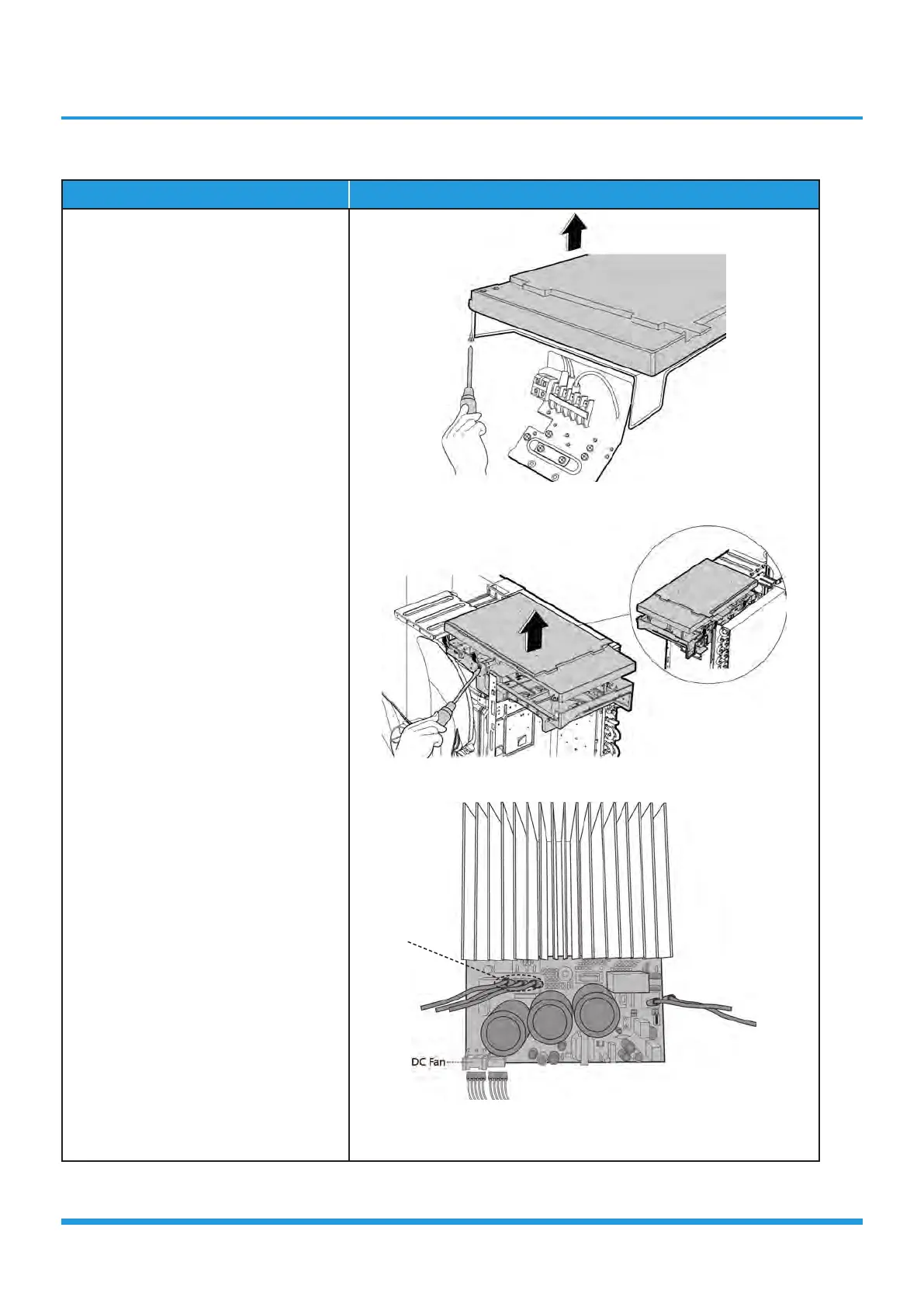 DC Fan