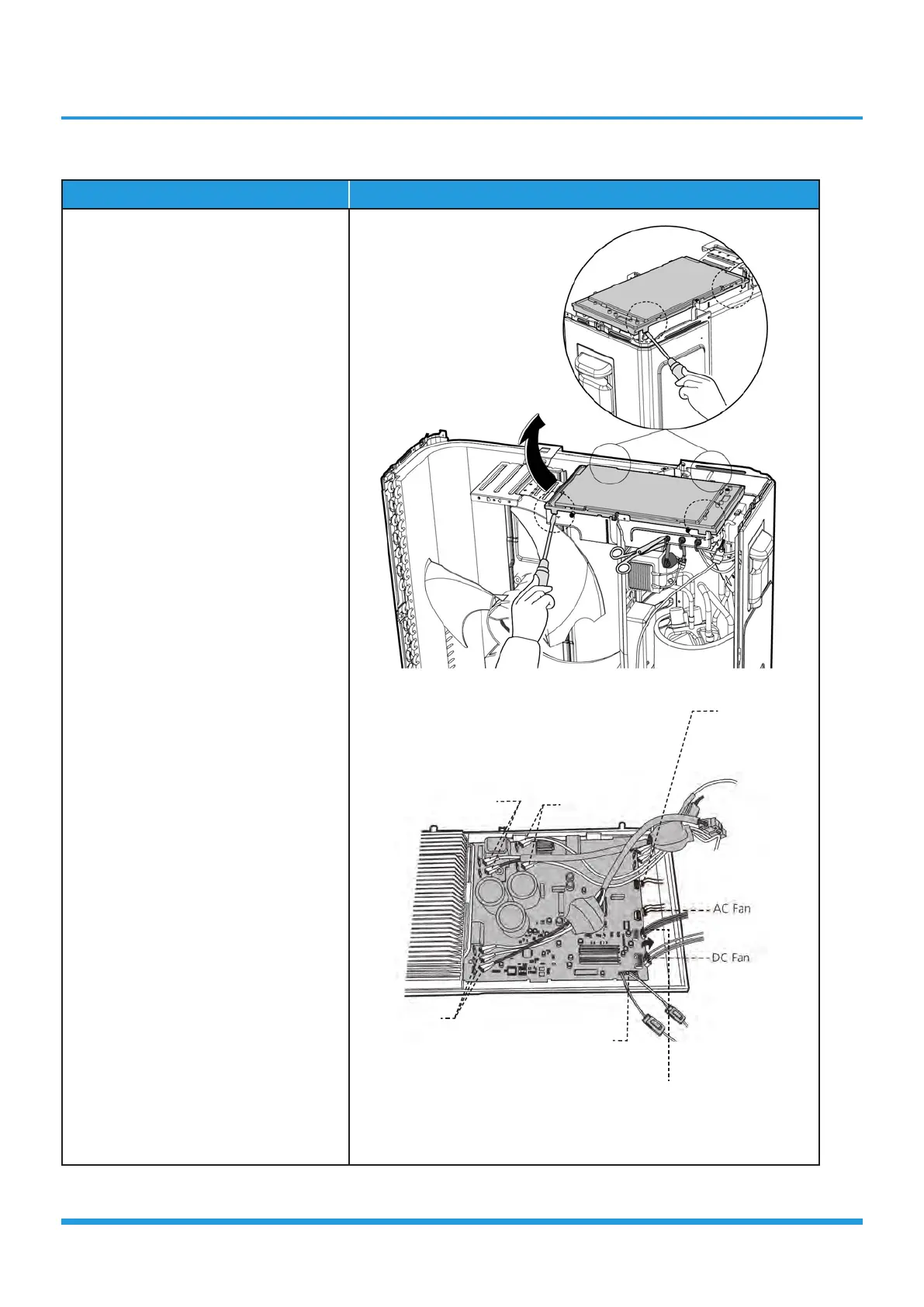 AC Fan

DC Fan