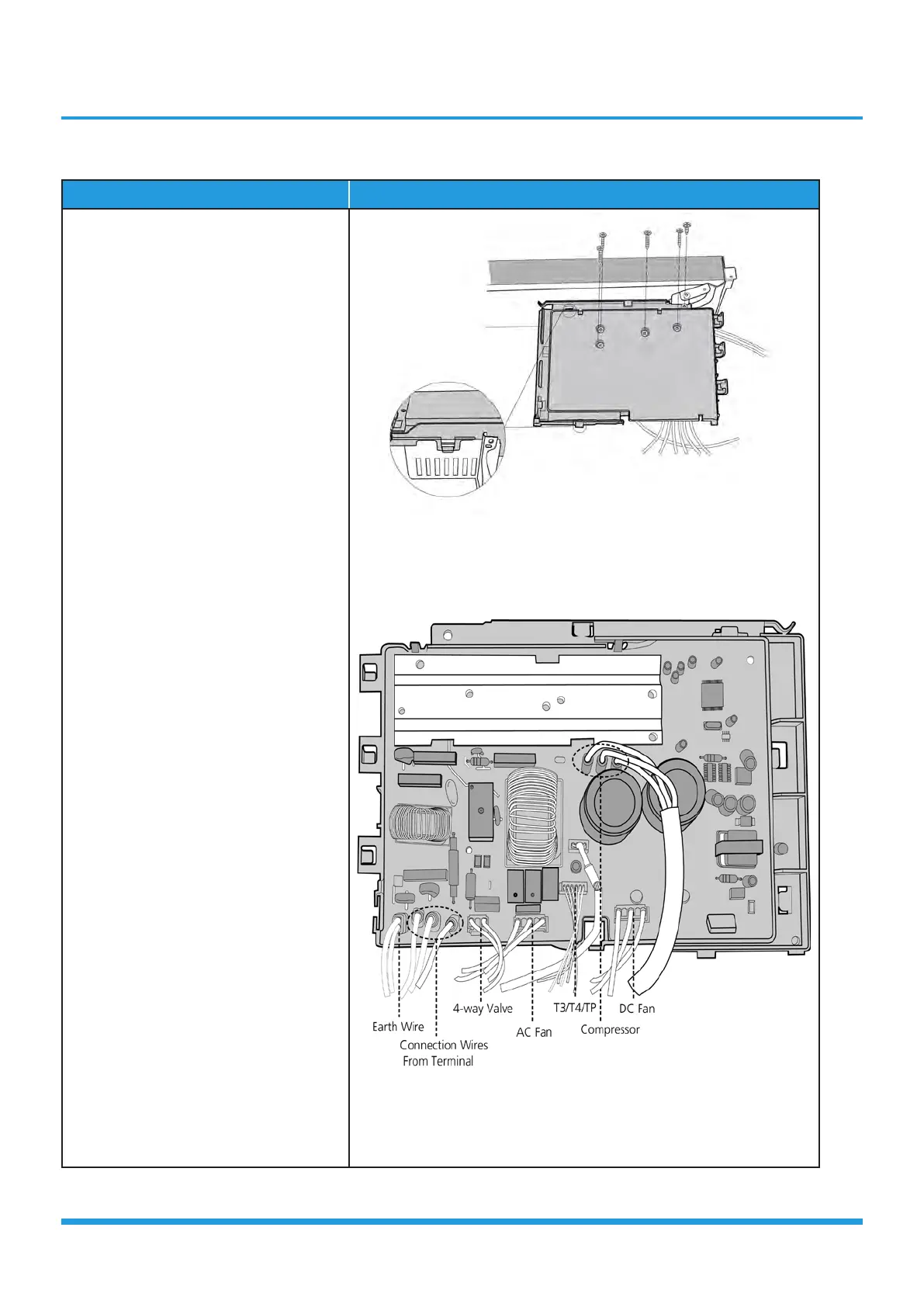 Earth Wire

Connection Wires From Terminal

4-way Valve

AC Fan

T3/T4/TP

Compressor

DC Fan