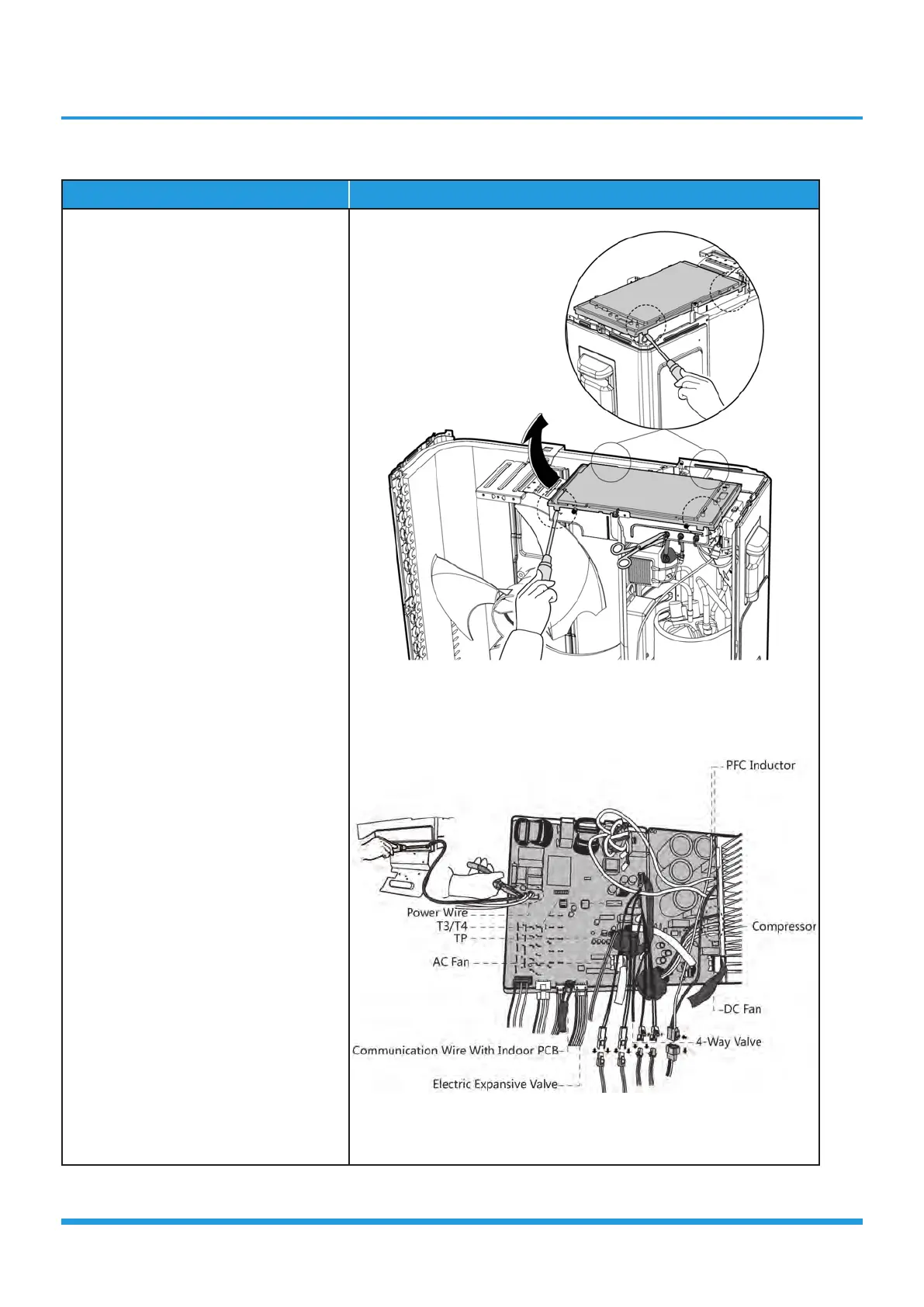 PFC Inductor

Power Wire

T3/T4

TP

AC Fan

Compressor

DC Fan

4-Way Valve

Communication Wire With Indoor PCB

Electric Expansive Valve